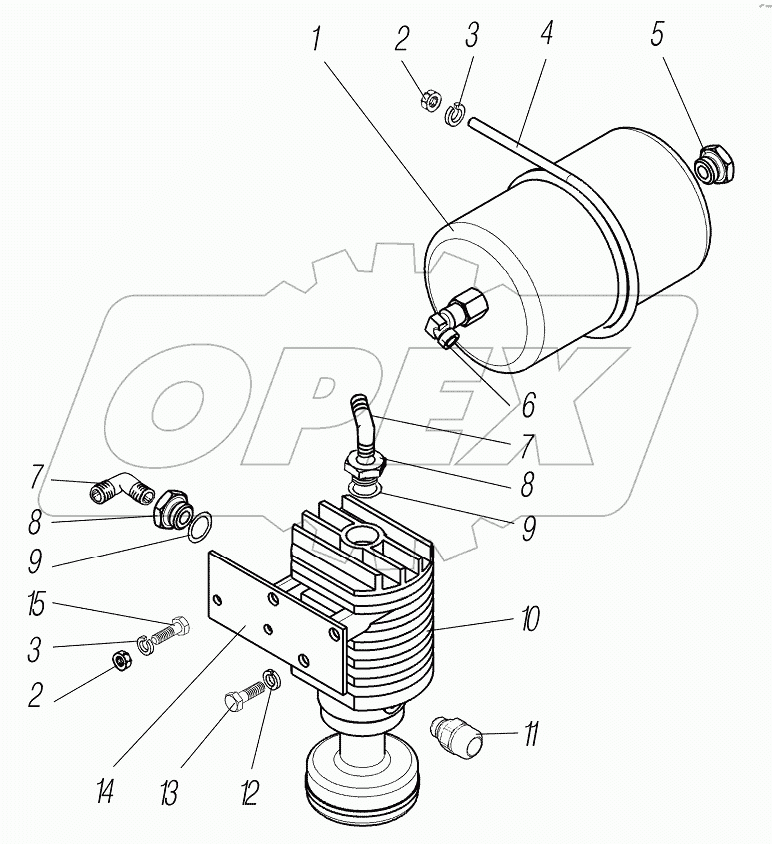 1
2
3
4
5
OPEX
6
7
8
9
7
8
9
15
3
2
10
11
14
13
12