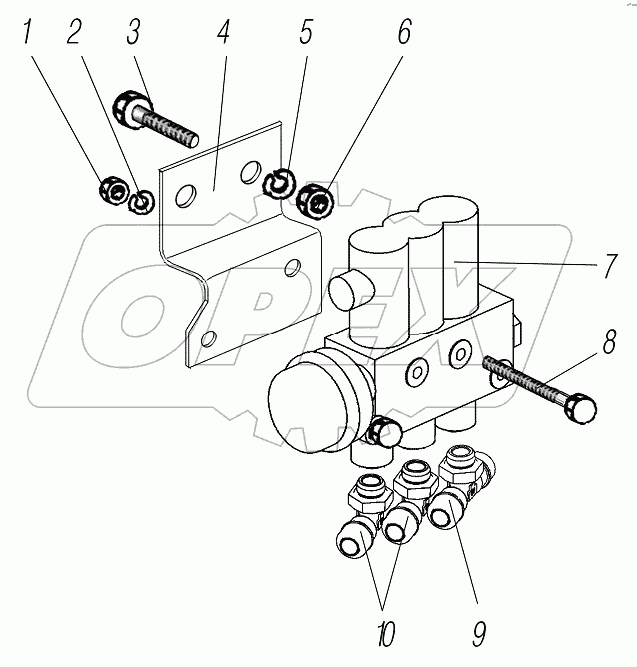 1 2 3 4 5 6

7

8

10 9

OPEX