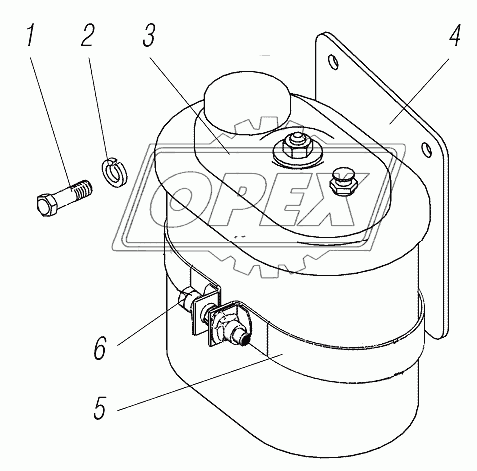 1
2
3
4
OPEX
6
5