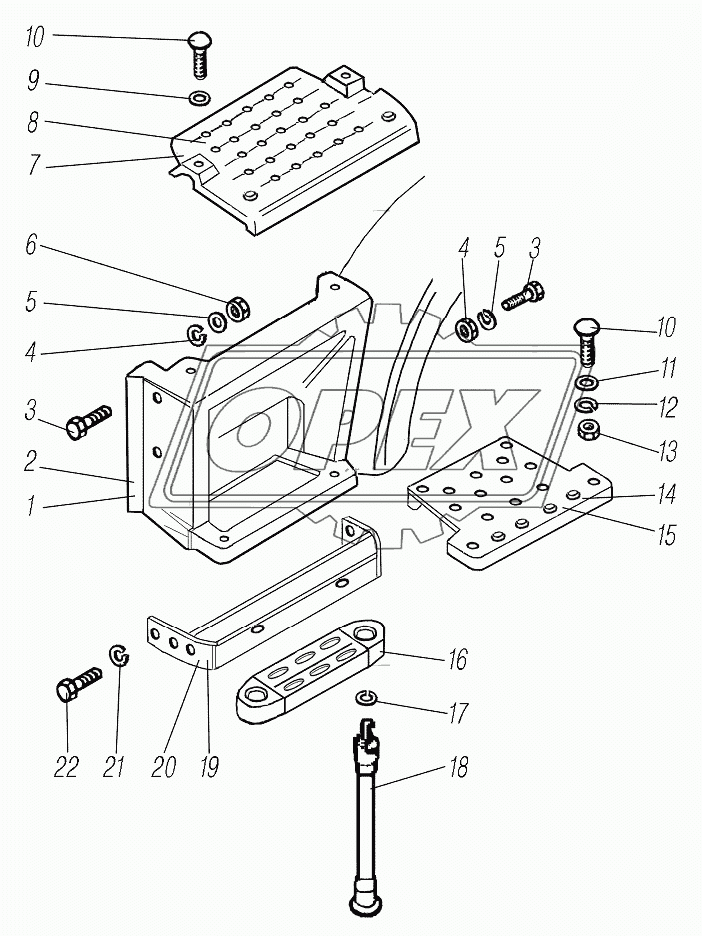 10
9
8
7
6
5
4
3
2
1
4
5
3
10
11
12
13
14
15
OPEX
16
17
18
22
21
20
19