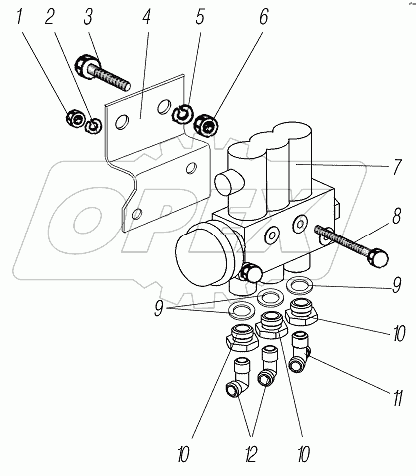 1 2 3 4 5 6
7
8
9
9
10
11
10
12
10
ОРЕХ