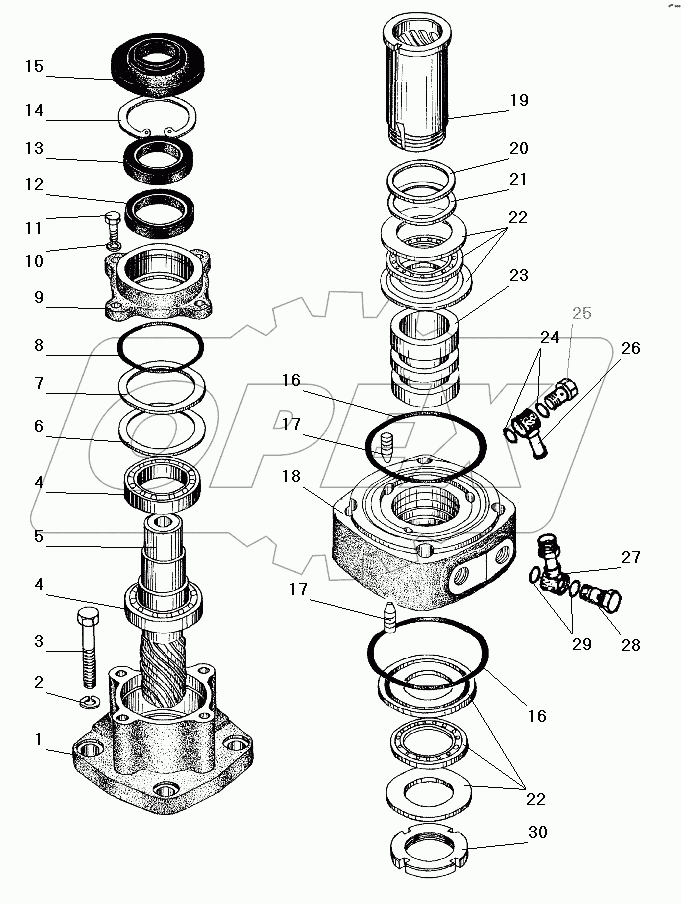 15
14
13
12
11
10
9
8
7
6
4
5
4
3
2
1
19
20
21
22
23
25
24
26
16
17
18
27
17
29
28
16
22
30
OPEX