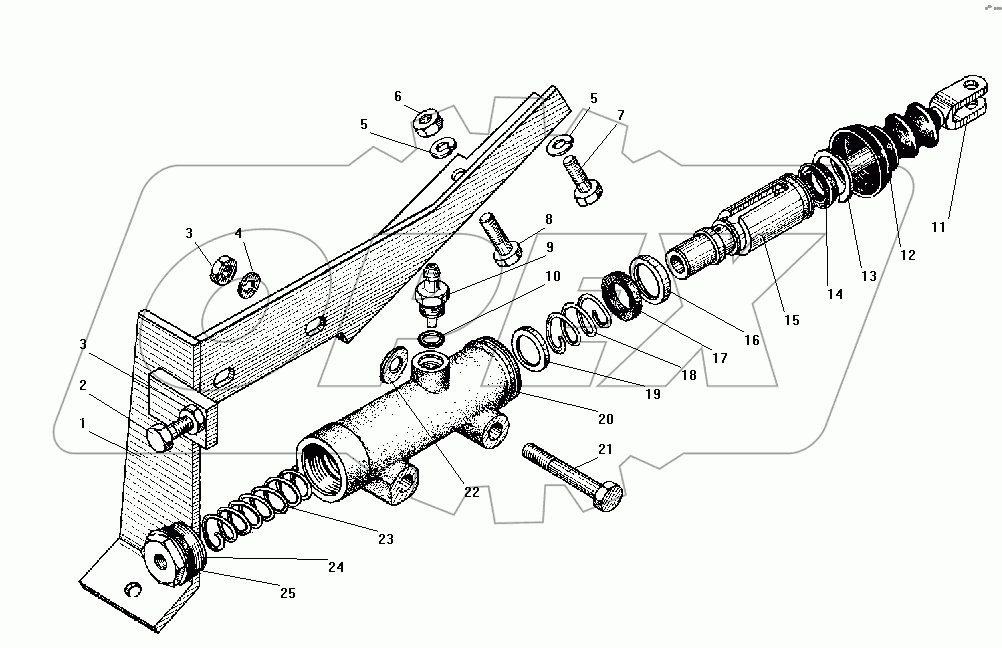 6
5
5
7
3
4
8
9
10
11
12
13
14
15
16
17
18
19
20
3
2
1
21
22
23
24
25