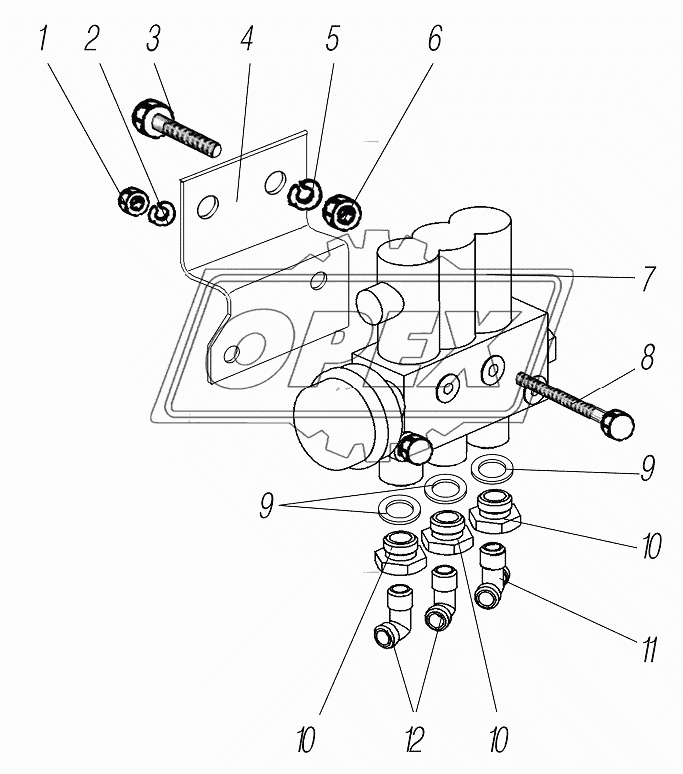 1 2 3 4 5 6 7 8 9 9 10 11 10 12 10

OPEX