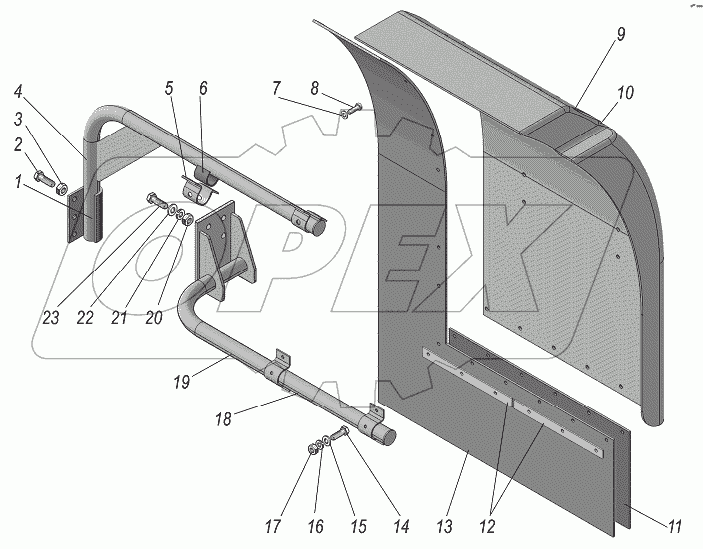 4
3
2
1
5
6
7
8
9
10
23
22
21
20
19
18
17
16
15
14
13
12
11
OPEX