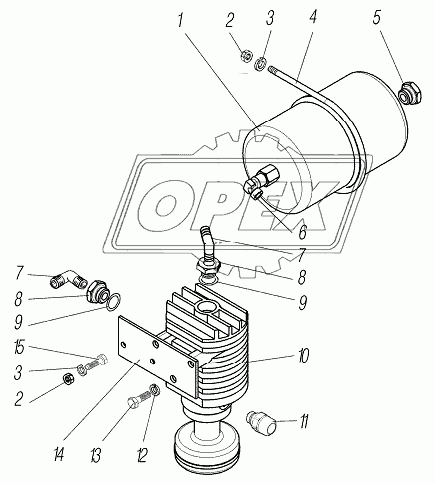 1
2
3
4
5
OPEX
6
7
8
9
7
8
9
15
3
2
10
11
14
13
12