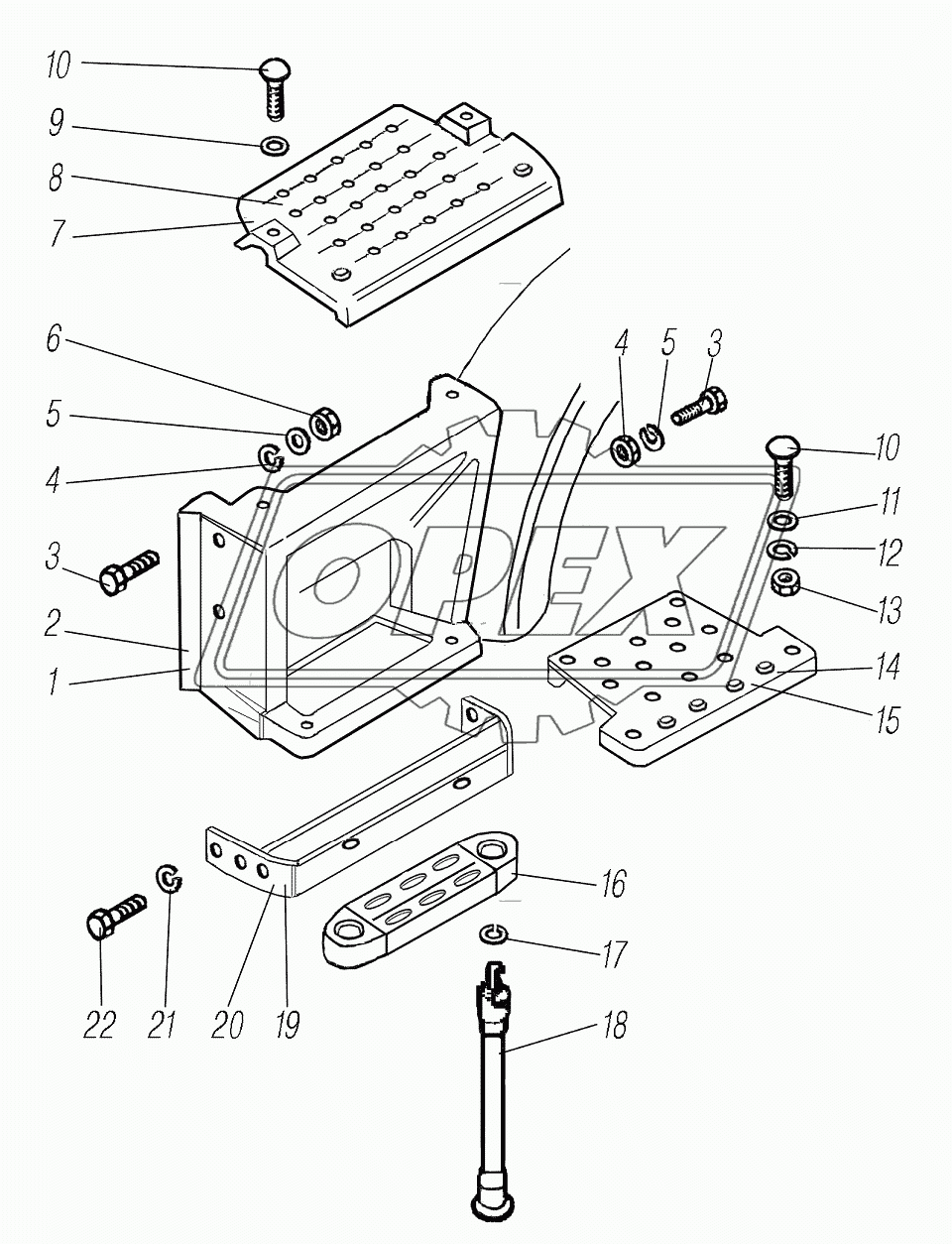 10
9
8
7
6
5
4
3
2
1
4
5
3
10
11
12
13
14
15
OPEX
16
17
18
22
21
20
19