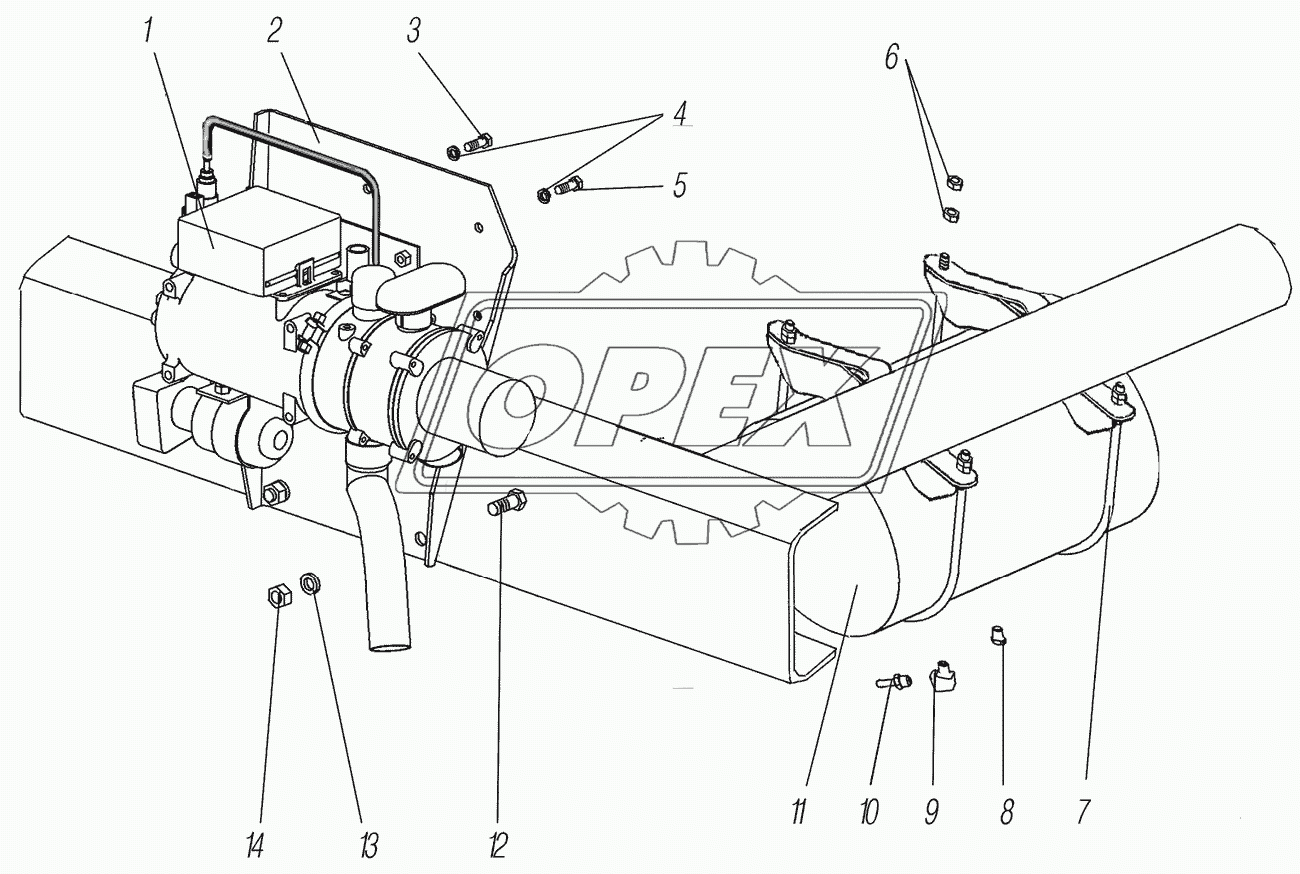 1 2 3 4 5 6
OPEX
14 13 12 11 10 9 8 7