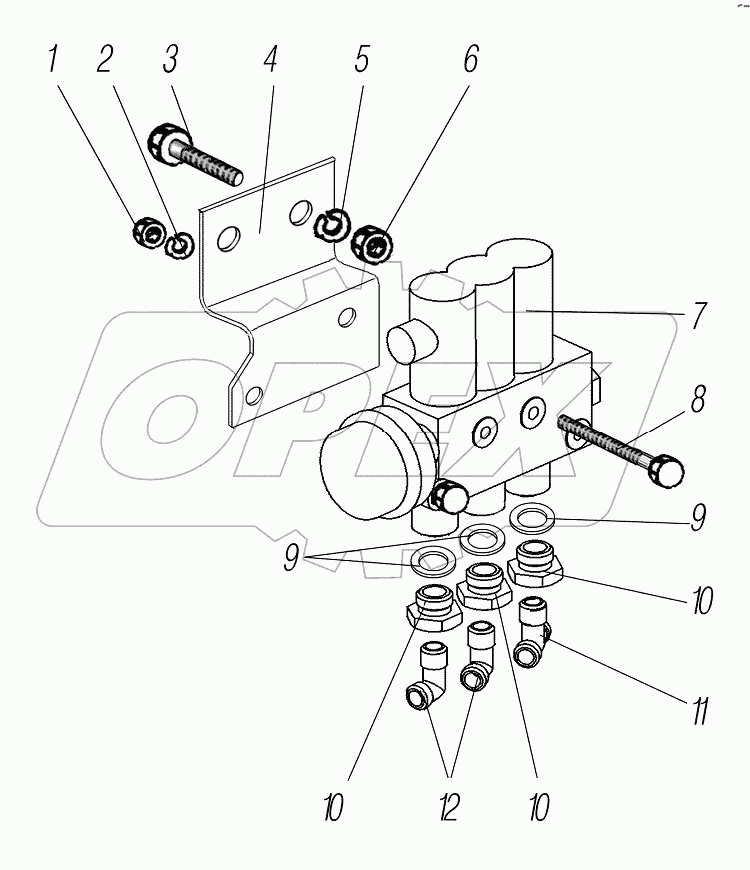 1 2 3 4 5 6

7

8

9

9

10

11

10 12 10

OPEX