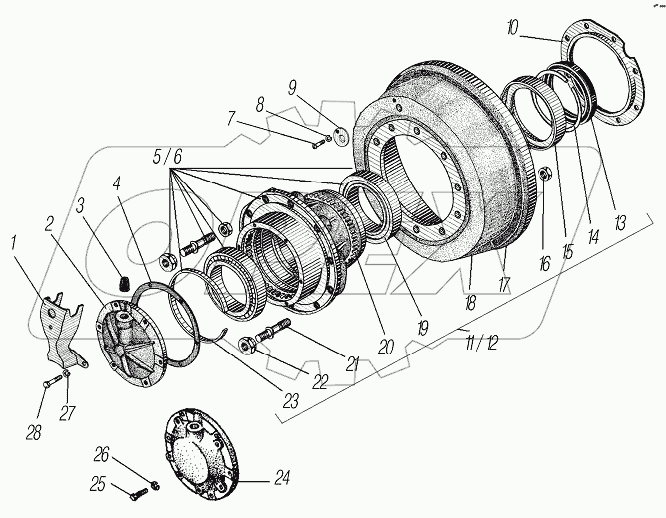 10
9
8
7
5 / 6
4
3
2
1
13
14
15
16
17
18
19
20
21
22
23
11 / 12
28
27
26
25
24