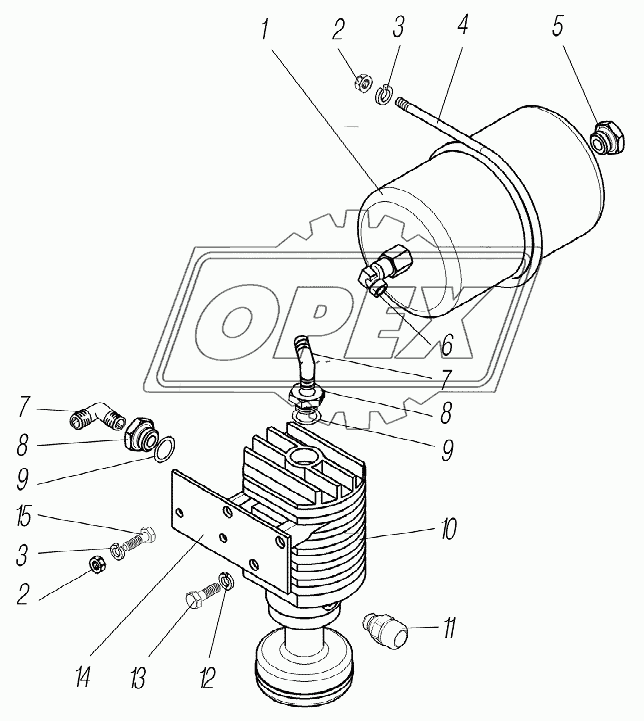 1
2
3
4
5
OPEX
6
7
8
9
7
8
9
15
3
2
10
11
14
13
12