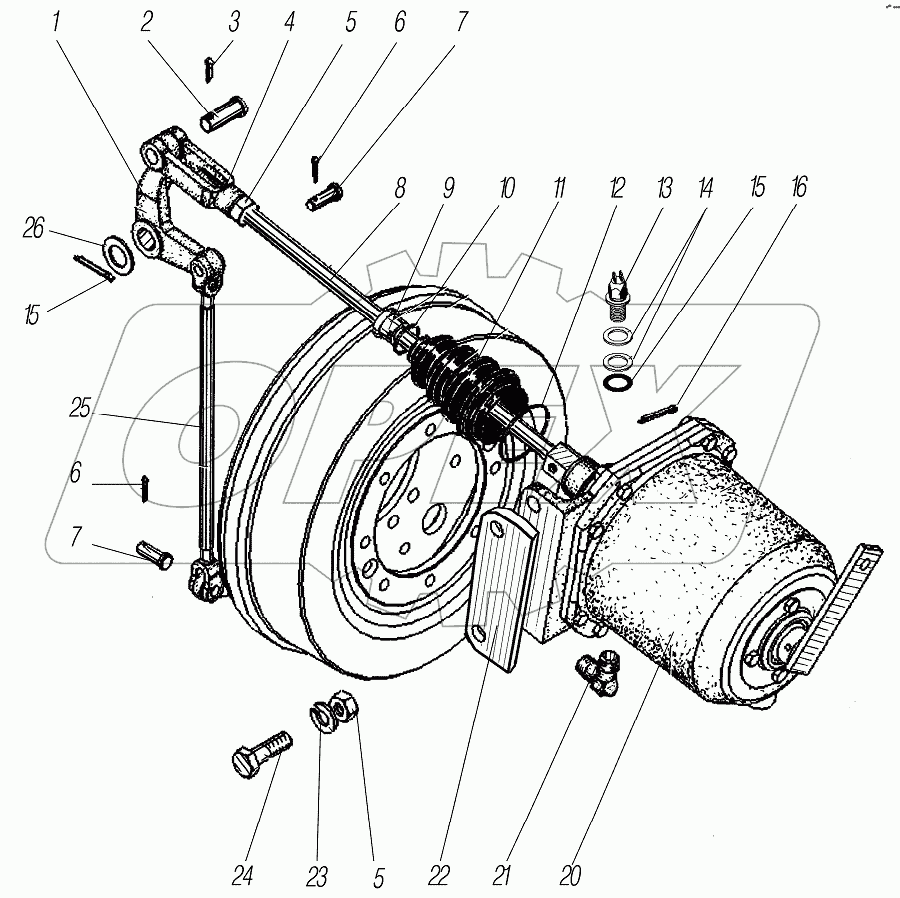 1 2 3 4 5 6 7
8 9 10 11 12 13 14 15 16
26
15
25
6
7
24 23 5 22 21 20