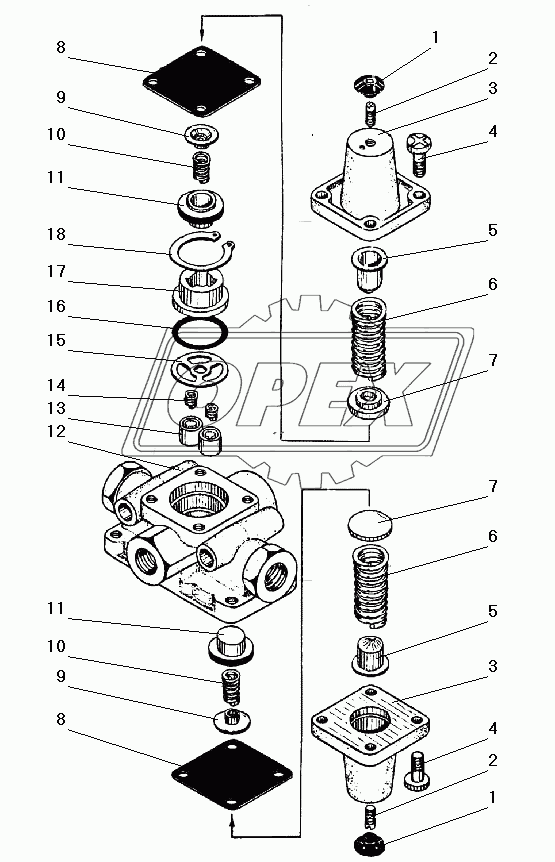 8
9
10
11
18
17
16
15
14
13
12
1
2
3
4
5
6
7
OPEX
7
6
5
3
4
2
1
11
10
9
8