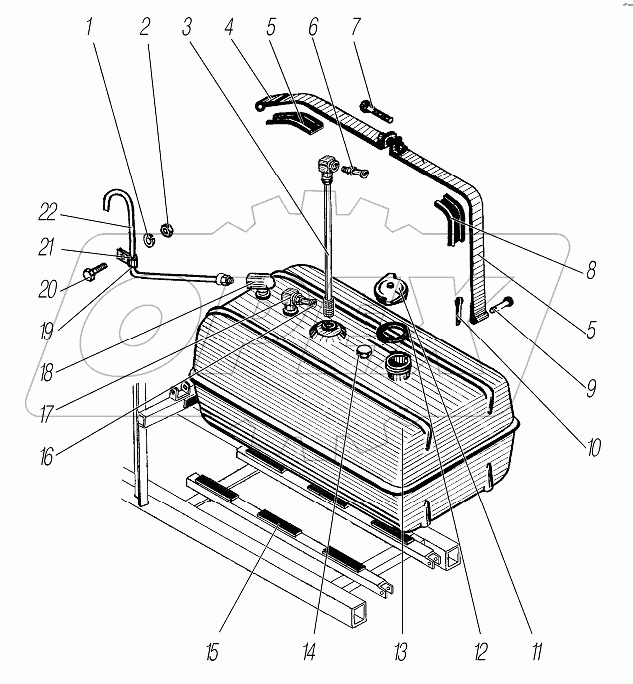 1 2 3 4 5 6 7

22
21
20
19
18
17
16

8
5
9
10

15 14 13 12 11