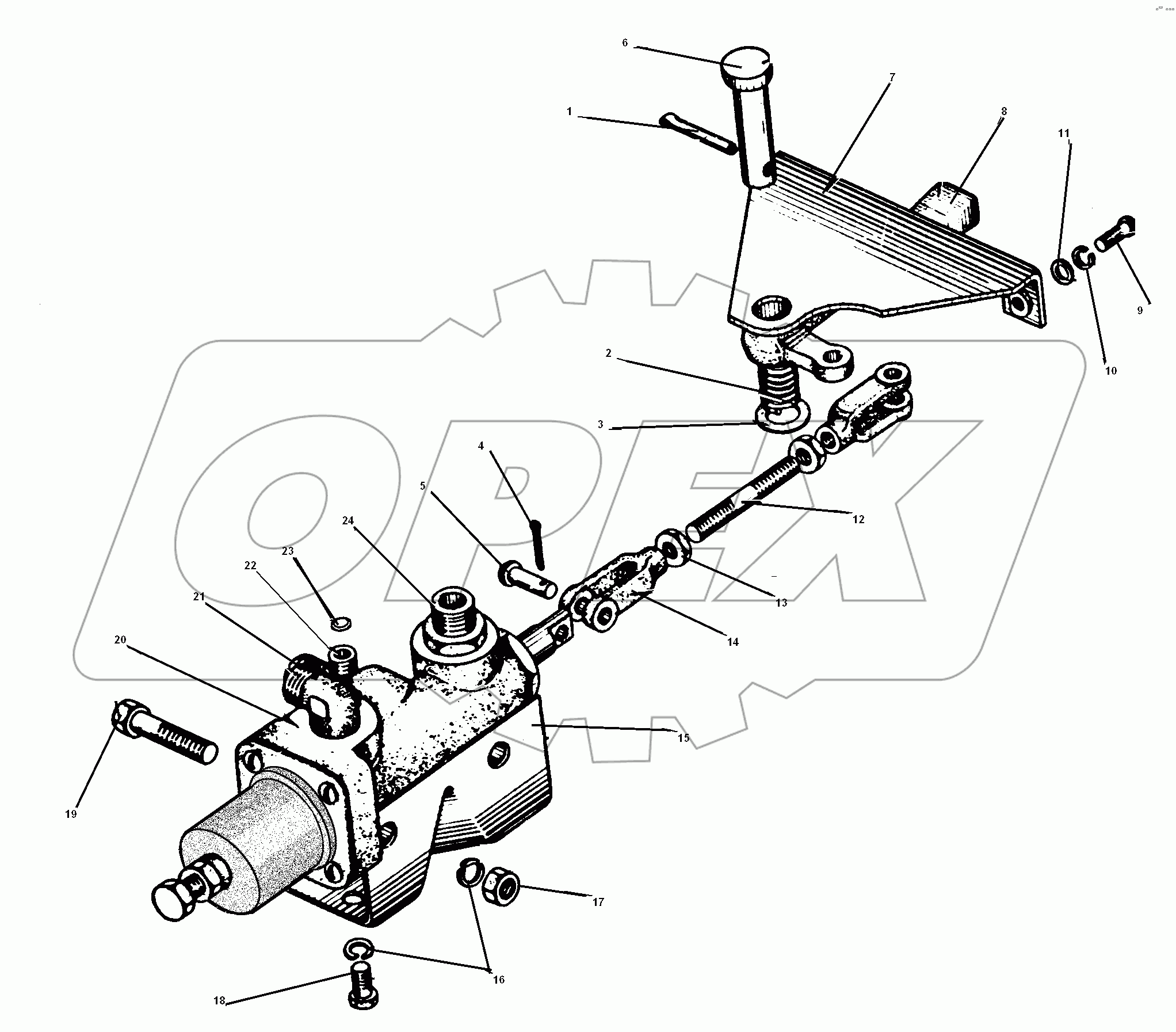 6
7
1
8
11
9
10
2
3
4
5
12
24
23
22
21
13
14
20
15
19
17
16
18
OPEX