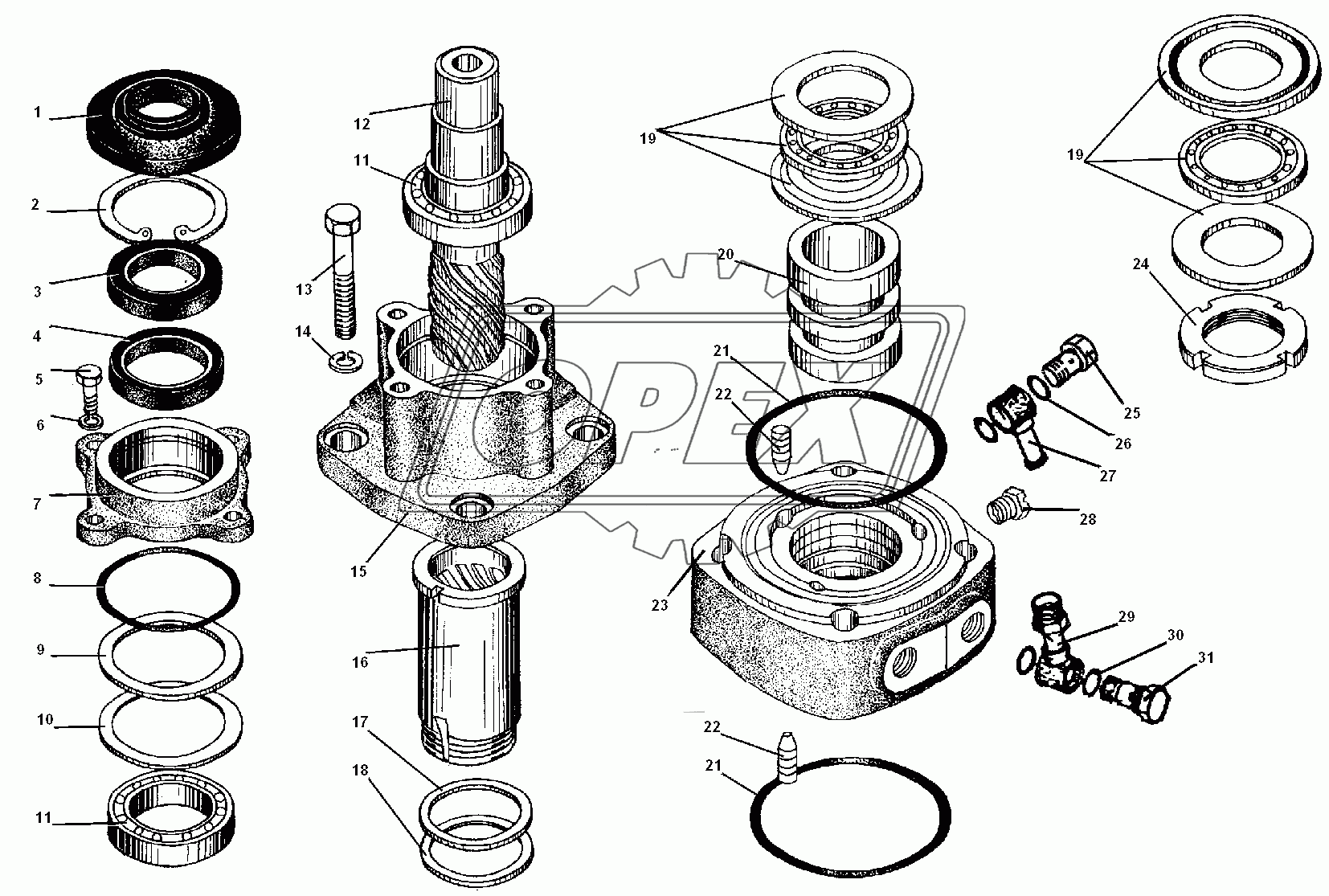 1
2
3
4
5
6
7
8
9
10
11
12
11
13
14
15
16
17
18
19
20
21
22
23
22
21
19
24
25
26
27
28
29
30
31
OPEX