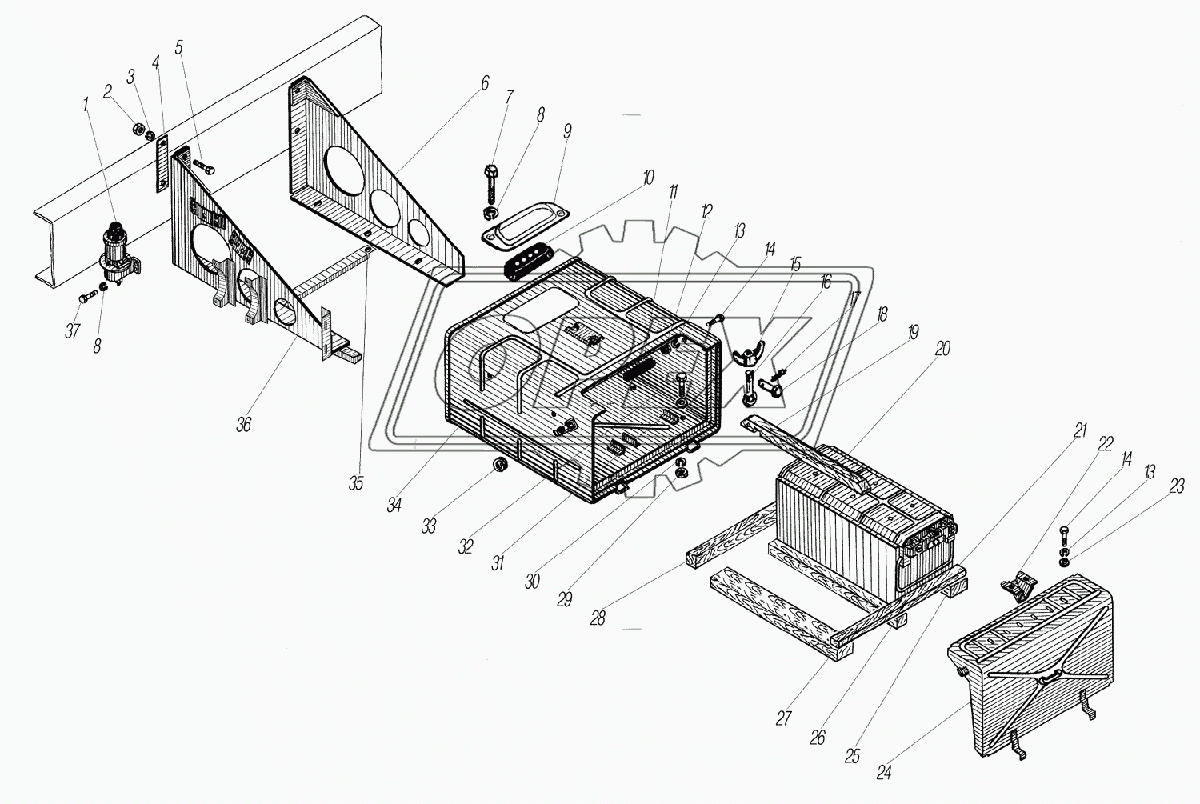 1
2
3
4
5
6
7
8
9
10
11
12
13
14
15
16
17
18
19
20
21
22
14
13
23
37
8
36
35
34
33
32
31
30
29
28
27
26
25
24