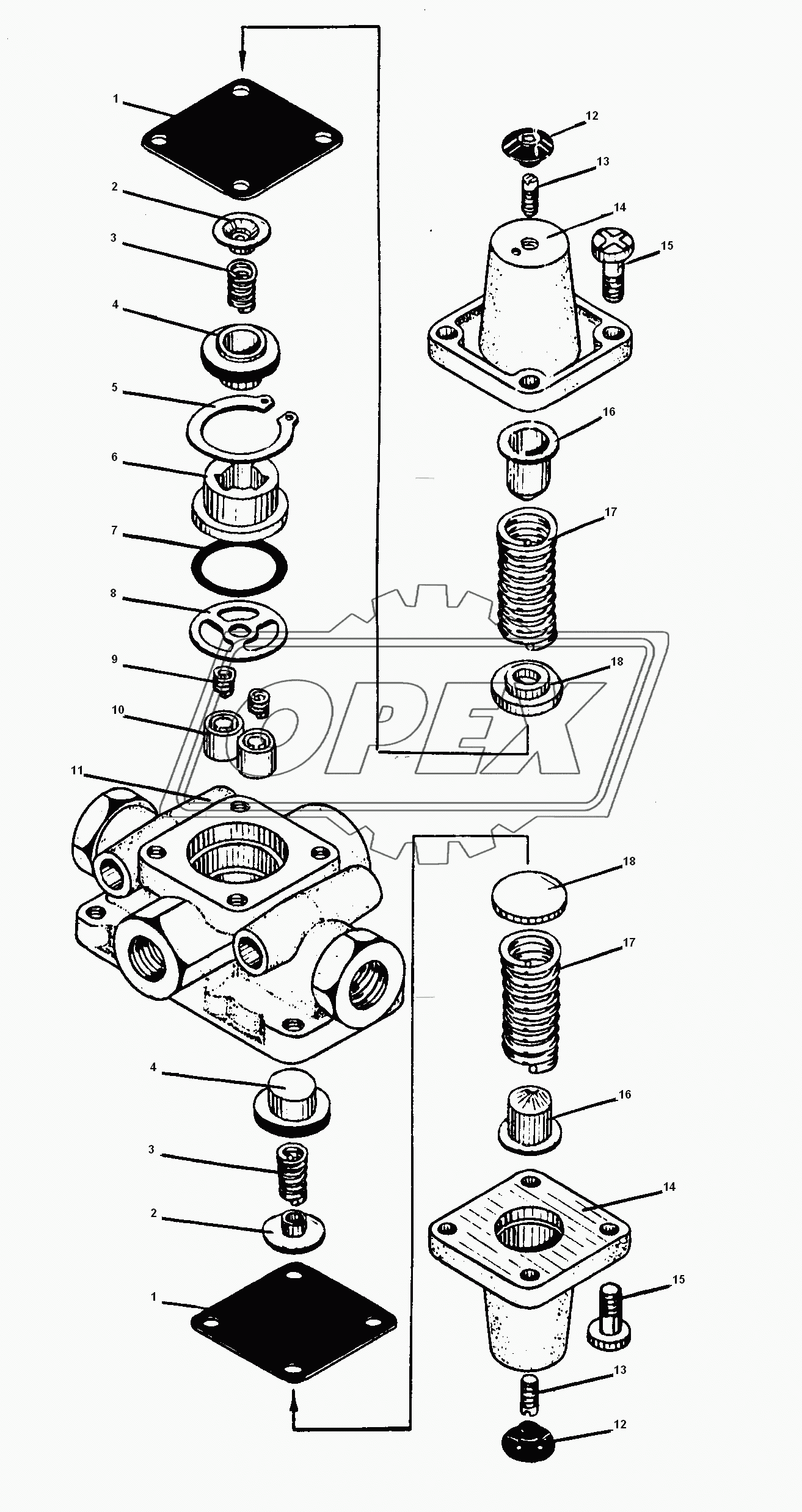 1
2
3
4
5
6
7
8
9
10
11
12
13
14
15
16
17
18
OPEX
18
17
16
14
15
13
12
4
3
2
1