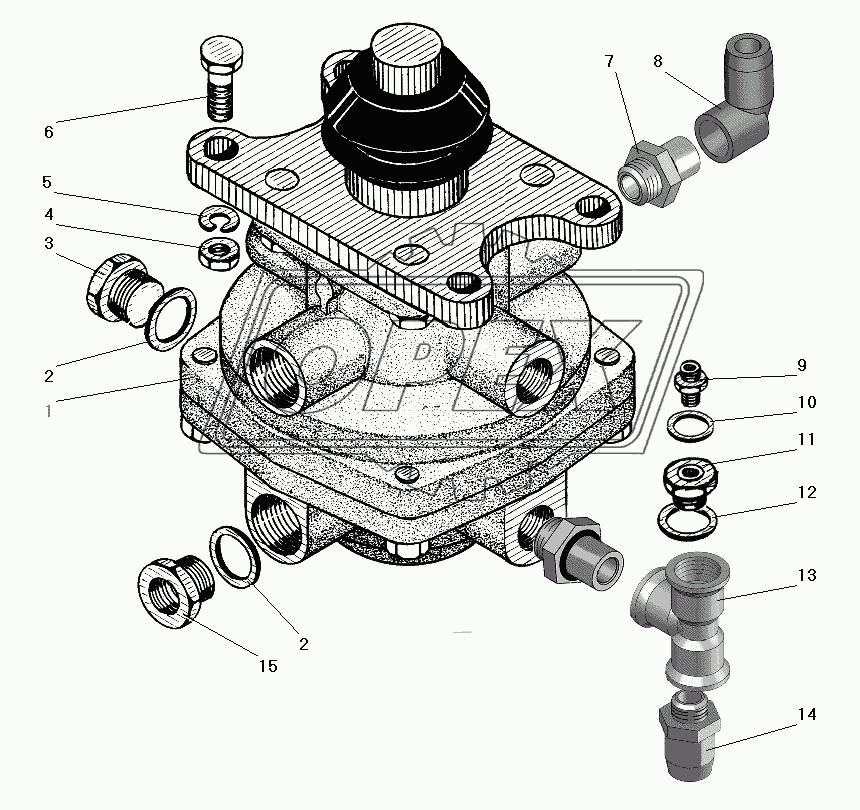 6
5
4
3
2
1
7
8
9
10
11
12
13
14
2
15
OPEX