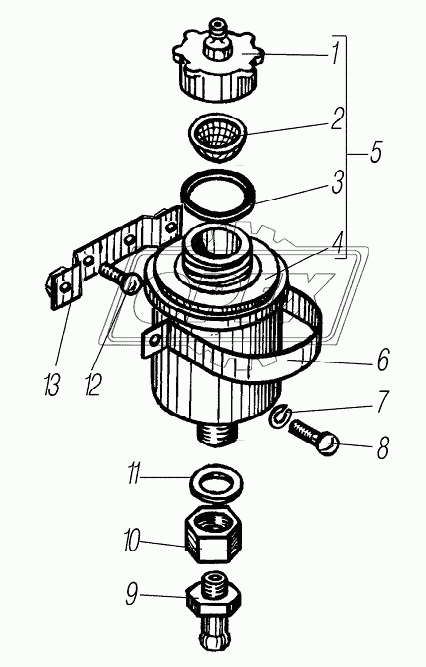 1
2
5
3
4
13
12
6
7
8
11
10
9