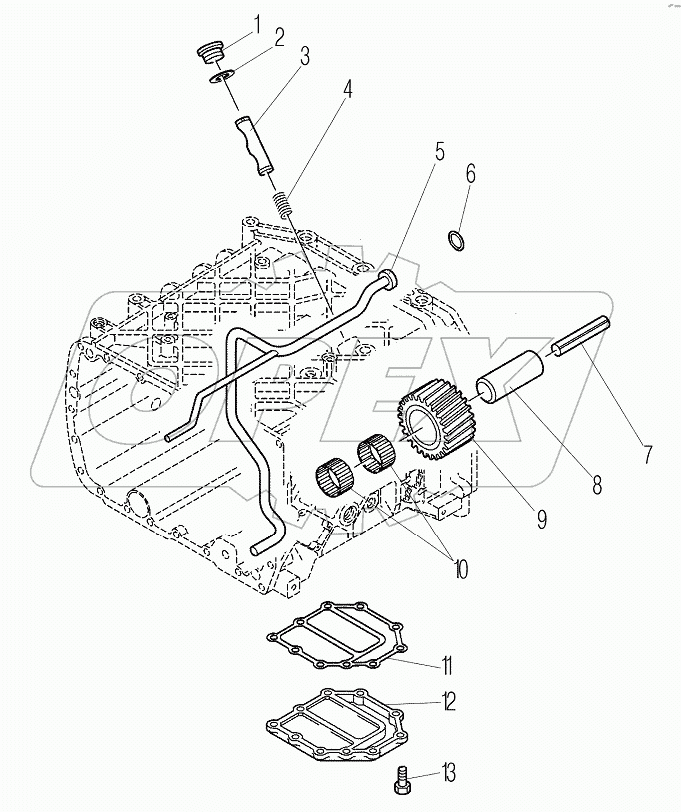 1
2
3
4
5
6
7
8
9
10
11
12
13
OPEX