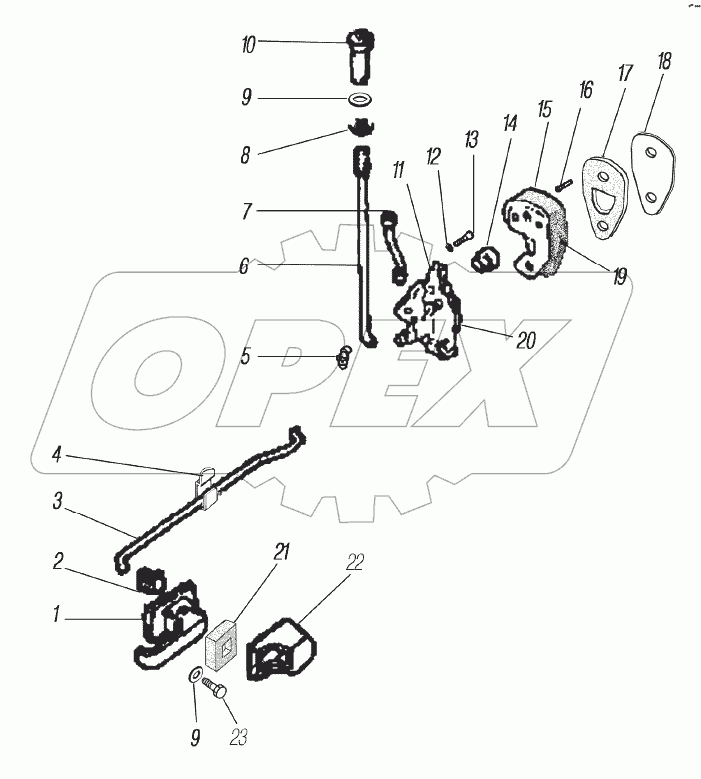 10
9
8
7
6
5
4
3
2
1
11
12
13
14
15
16
17
18
19
20
21
22
9
23
OPEX