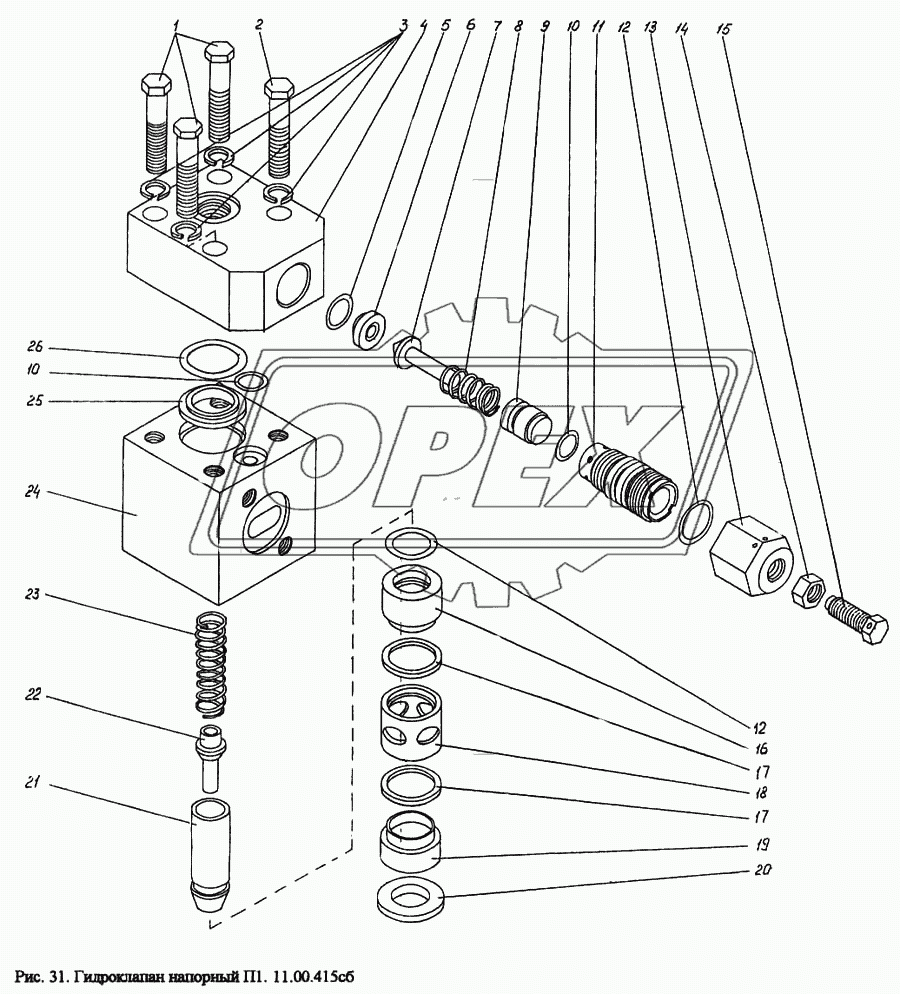 1
2
3
4
5
6
7
8
9
10
11
12
13
14
15
26
10
25
24
23
22
21
12
16
17
18
17
19
20
OPEX
Рис. 31. Гидроклапан напорный П1. 11.00.415сб