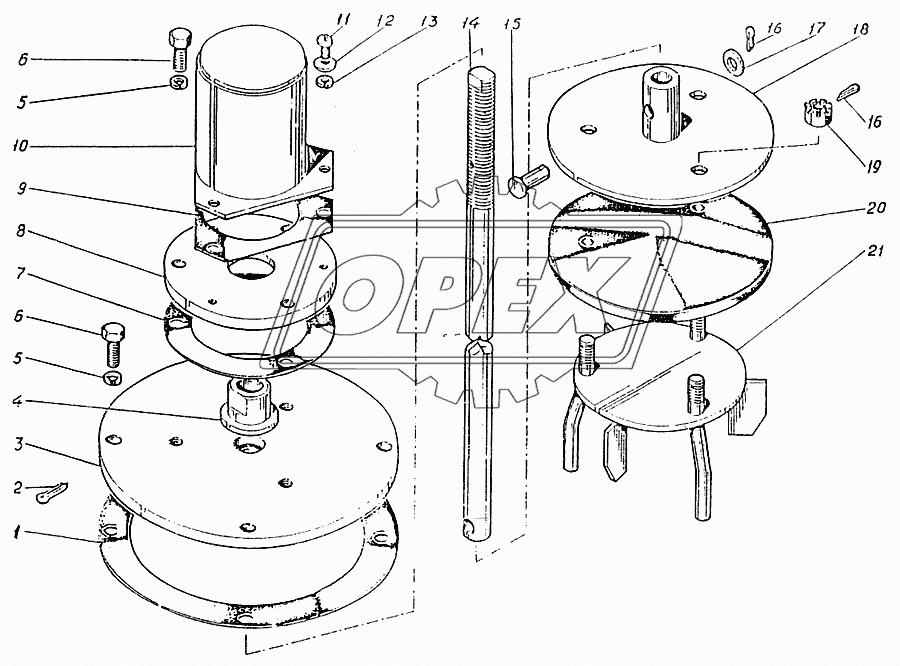 6
5
10
9
8
7
6
5
4
3
2
1
11
12
13
14
15
16
17
18
16
19
20
21
OPEX