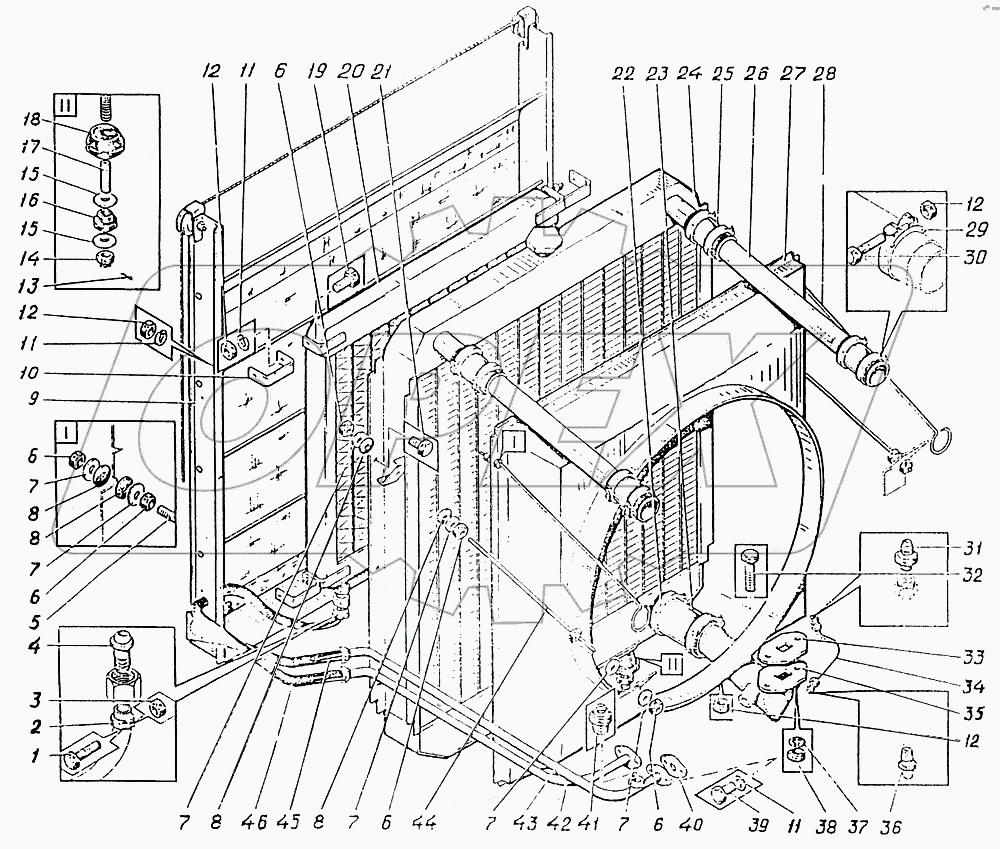 12 11 6 19 20 21 22 23 24 25 26 27 28

II
18
17
15
16
15
14
13

12
11
10
9

I
6
7
8
8
7
6
5

4
3
2
1

12
29
30

I

II

31
32
33
34
35
12

7 8 46 45 8 7 6 44 7 43 42 41 7 6 40 39 11 38 37 36