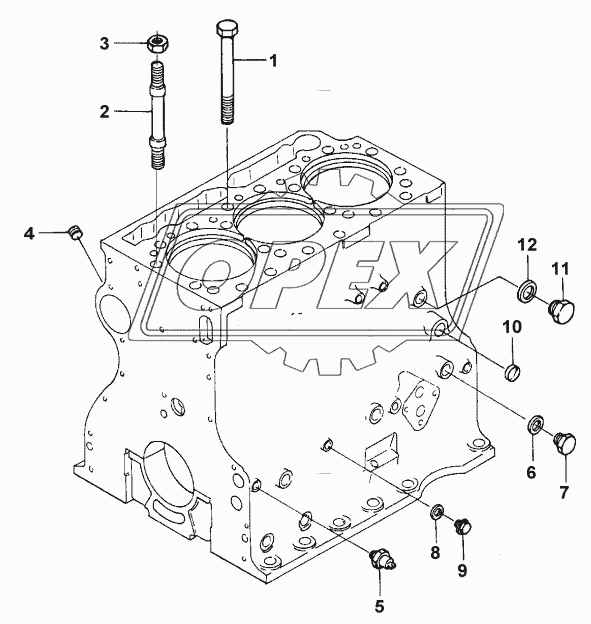 3
1
2
4
OPEX
12
11
10
6
7
8
9
5