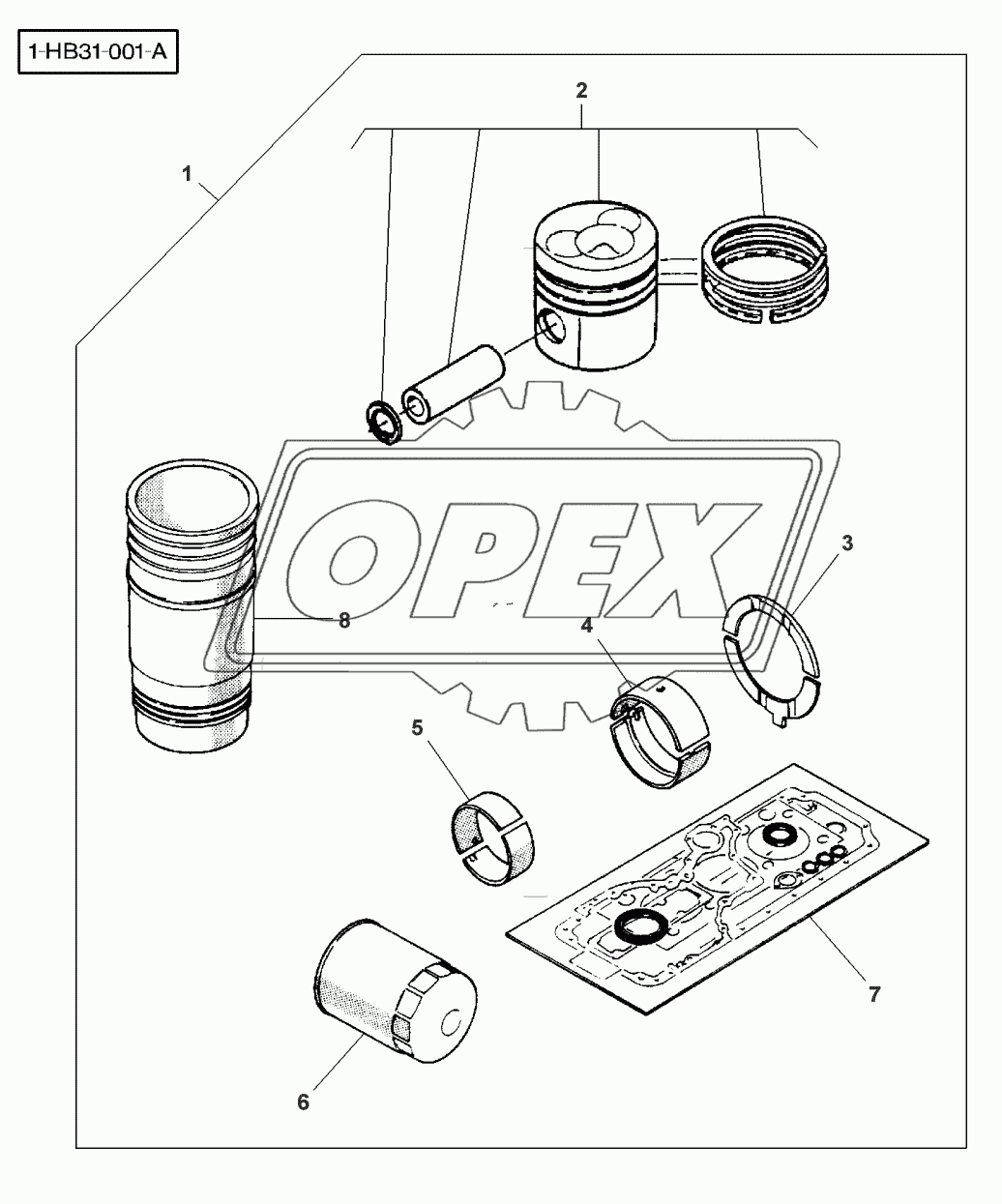 1-HB31-001-A

2

1

OPEX

3

8

4

5

7

6