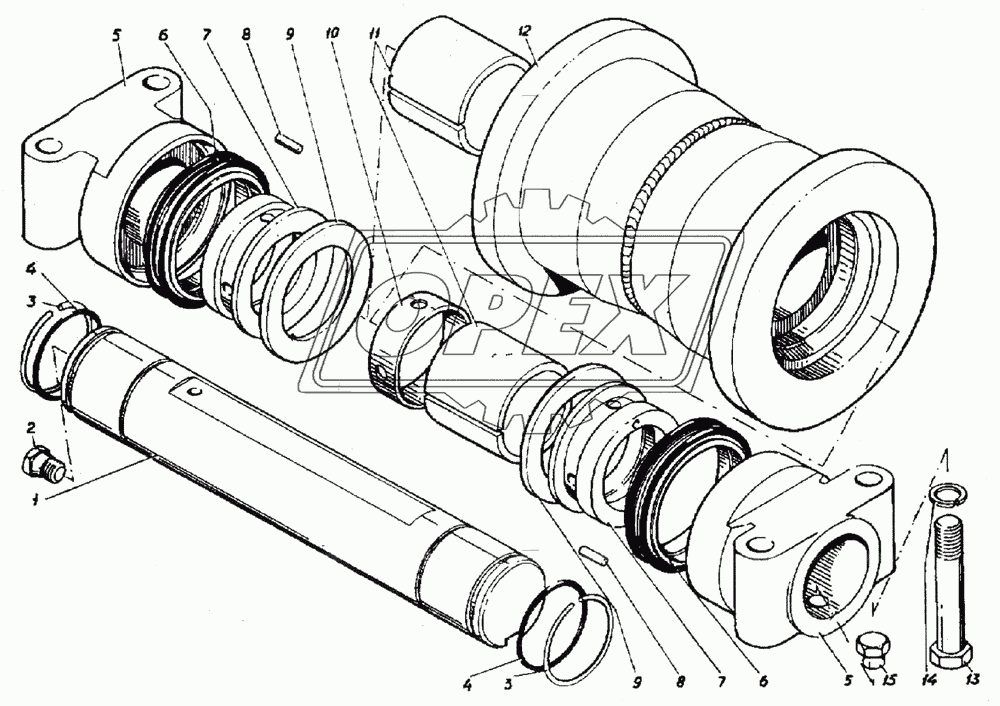 5 6 7 8 9 10 11 12

4
3
2
1

OPEX

4 3 9 8 7 6 5 15 14 13