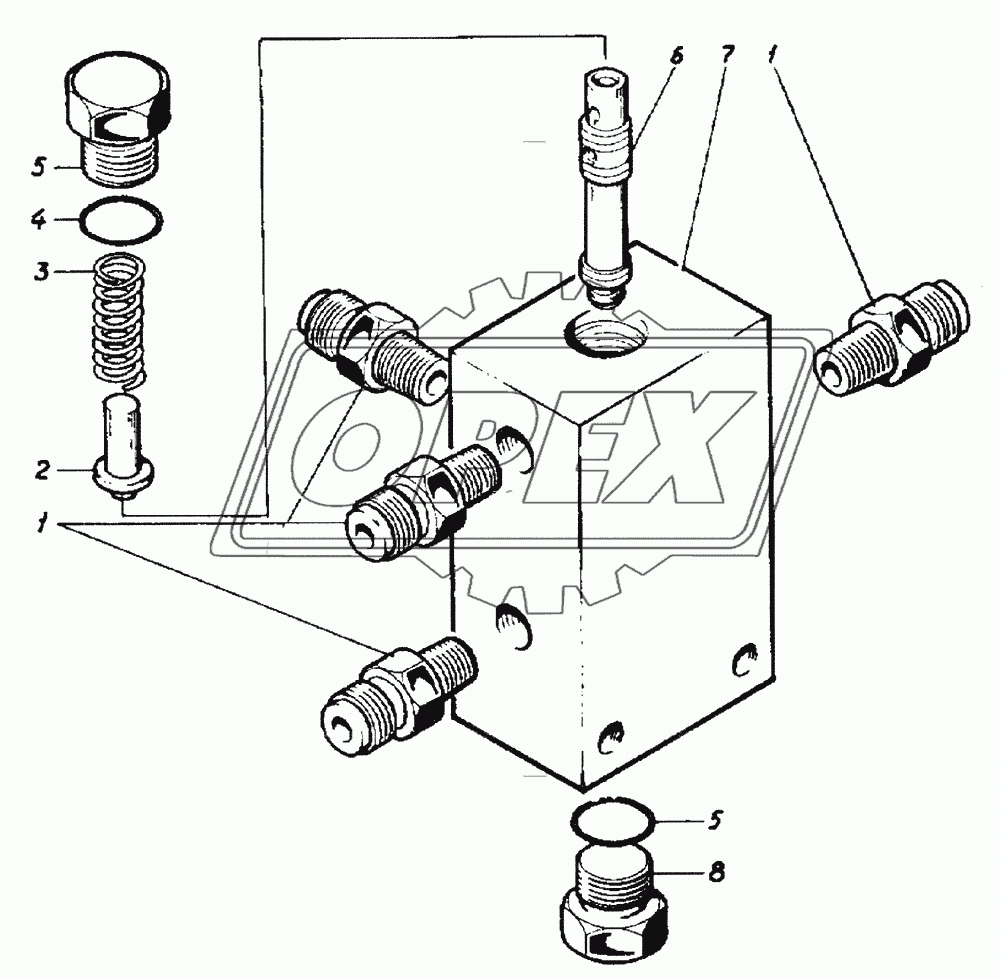 6 7 1
5
4
3
2
1
OPEX
5
8