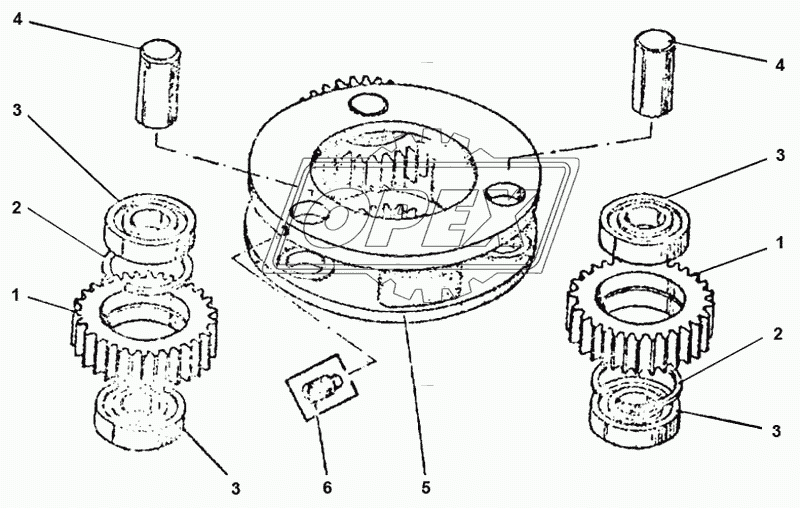 4
4
3
3
2
1
1
2
3
3
6
5
OPEX