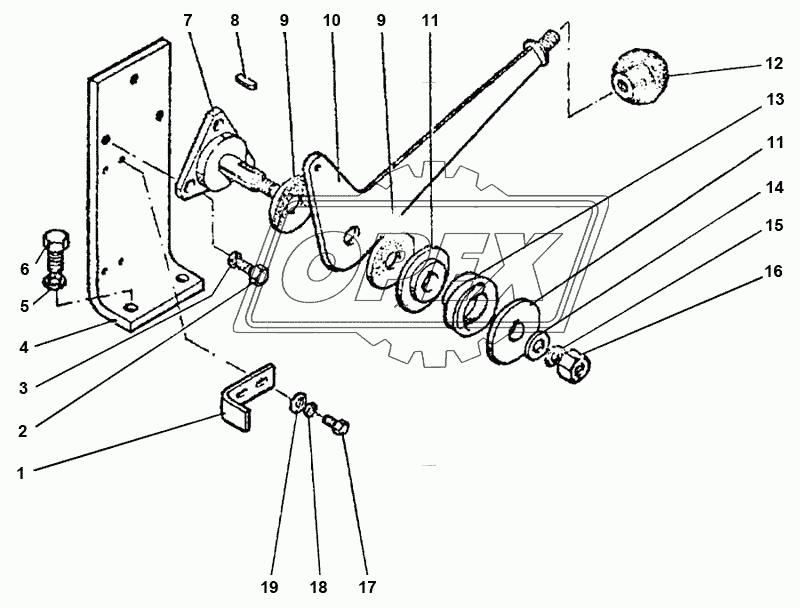 7
8
9
10
9
11
12
13
11
14
15
16
6
5
4
3
2
1
19
18
17
OPEX