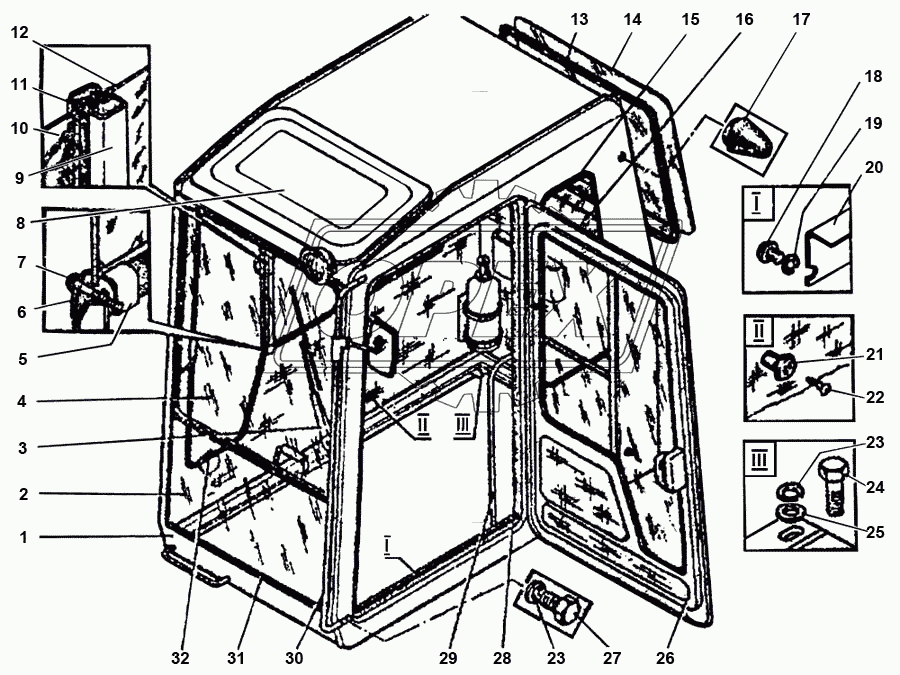 12
11
10
9
8
7
6
5
4
3
2
1
13
14
15
16
17
18
19
20
I
II
21
22
III
23
24
25
II
III
I
32
31
30
29
28
23
27
26