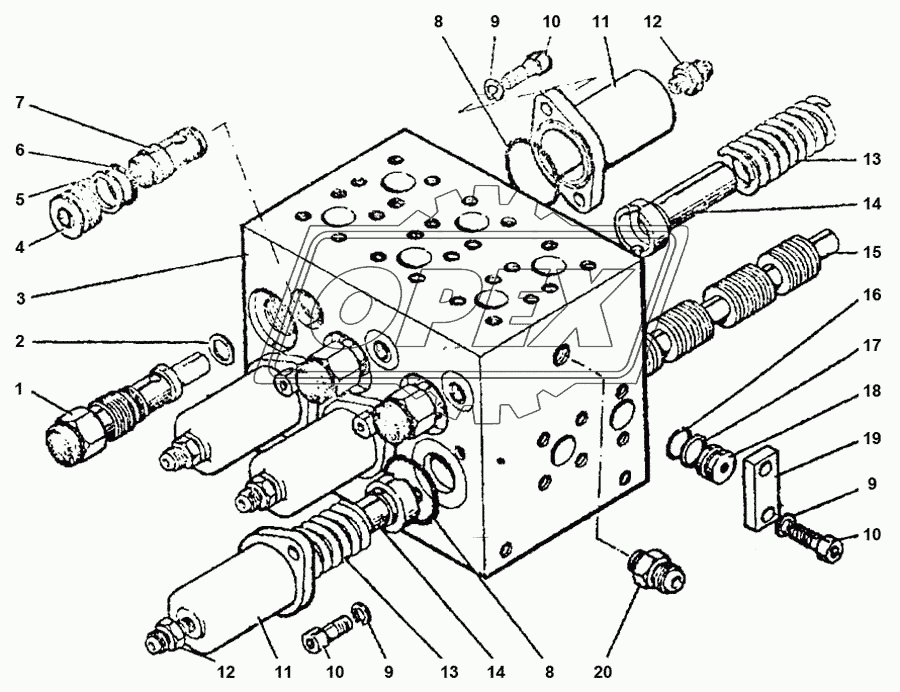 8 9 10 11 12

7
6
5
4
3
2
1

13
14
15
16
17
18
19
9
10

OPEX

12 11 10 9 13 14 8 20