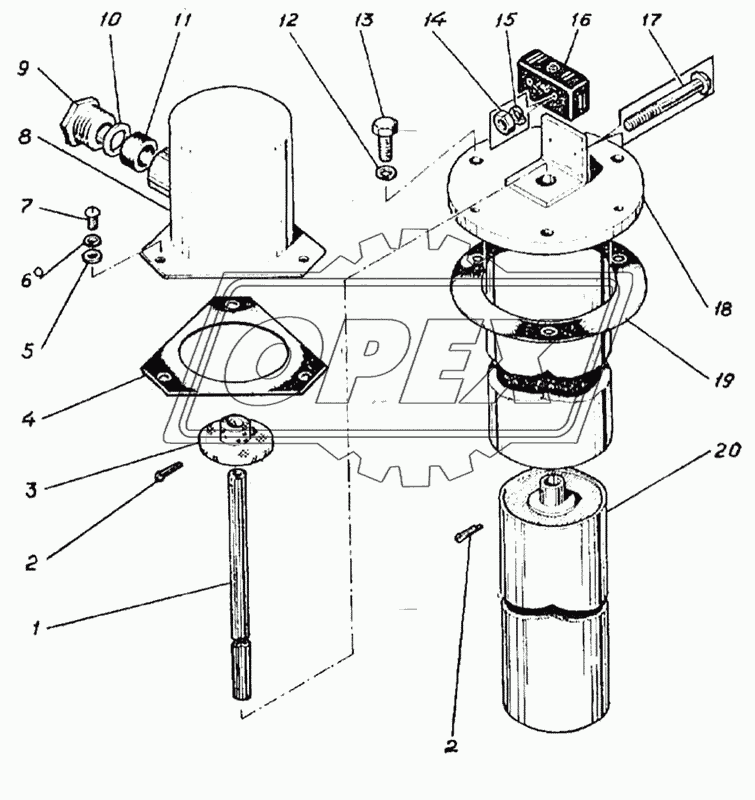 10 11 12 13 14 15 16 17
9
8
7
6
5
4
3
2
1
18
19
20
2
OPEX