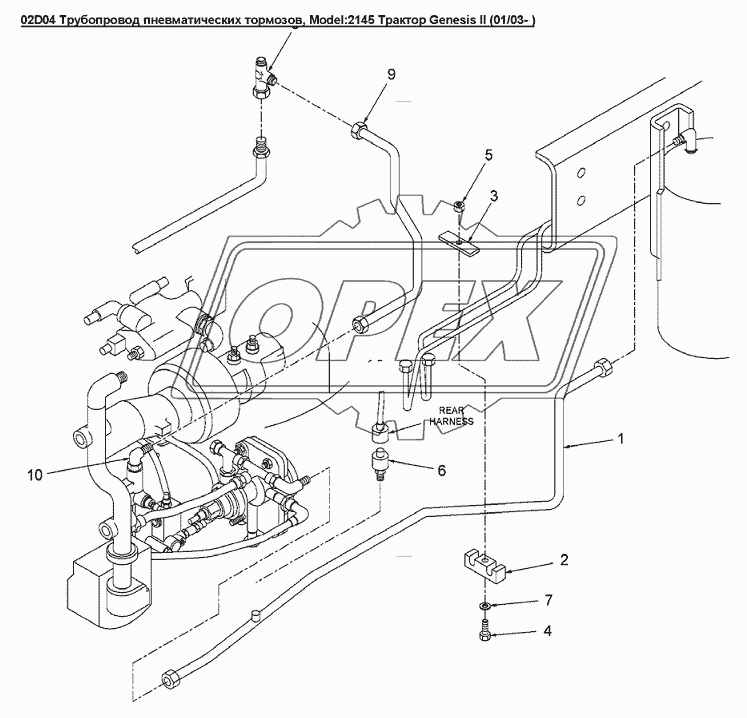 02D04 Трубопровод пневматических тормозов, Model:2145 Трактор Genesis II (01/03- )

9
5
3
OPEX
REAR HARNESS
1
10
6
2
7
4