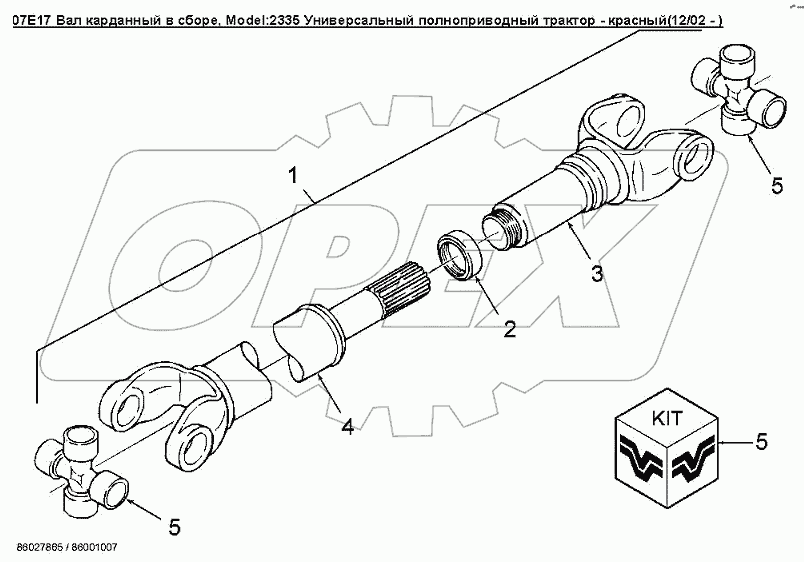 07E17 Вал карданный в сборе, Model:2335 Универсальный полноприводный трактор - красный(12/02 - )

OPEX

1

5

3

2

4

KIT

5

5

86027865 / 86001007