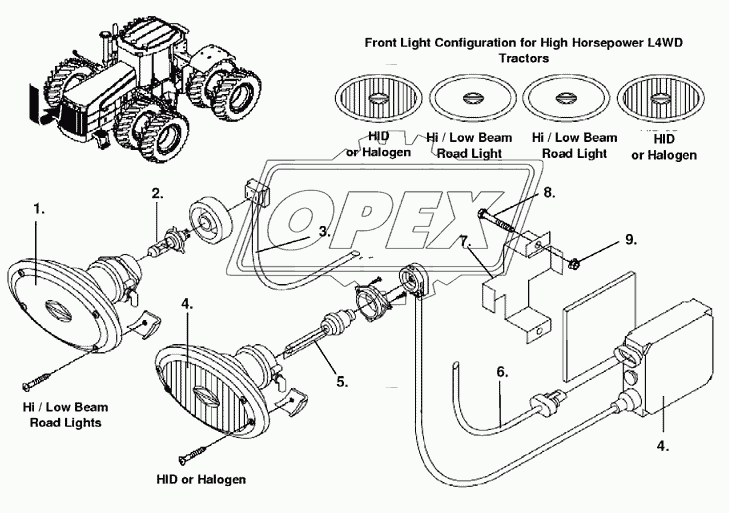 Front Light Configuration for High Horsepower L4WD Tractors

HID or Halogen

Hi / Low Beam Road Light

Hi / Low Beam Road Light

HID or Halogen

OPEX

1.

2.

3.

4.

5.

6.

7.

8.

9.

4.

Hi / Low Beam Road Lights

HID or Halogen