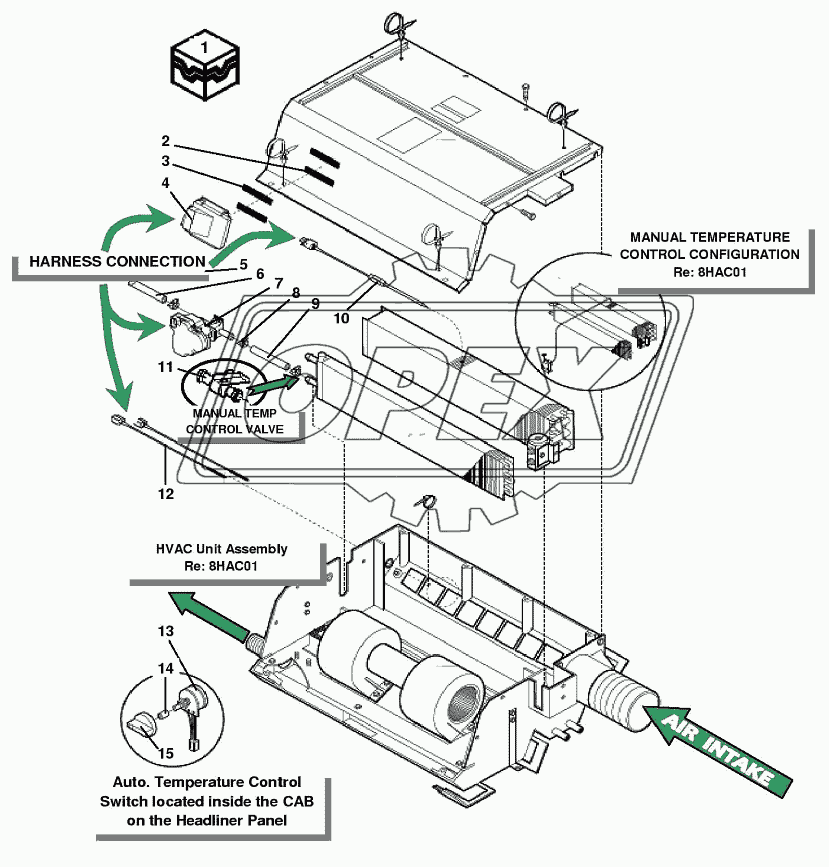 1

2
3
4
HARNESS CONNECTION
5
6
7
8
9
10
11
MANUAL TEMP CONTROL VALVE
12

MANUAL TEMPERATURE CONTROL CONFIGURATION
Re: 8HAC01

OPEX

HVAC Unit Assembly
Re: 8HAC01

13
14
15

Auto. Temperature Control Switch located inside the CAB on the Headliner Panel

AIR INTAKE