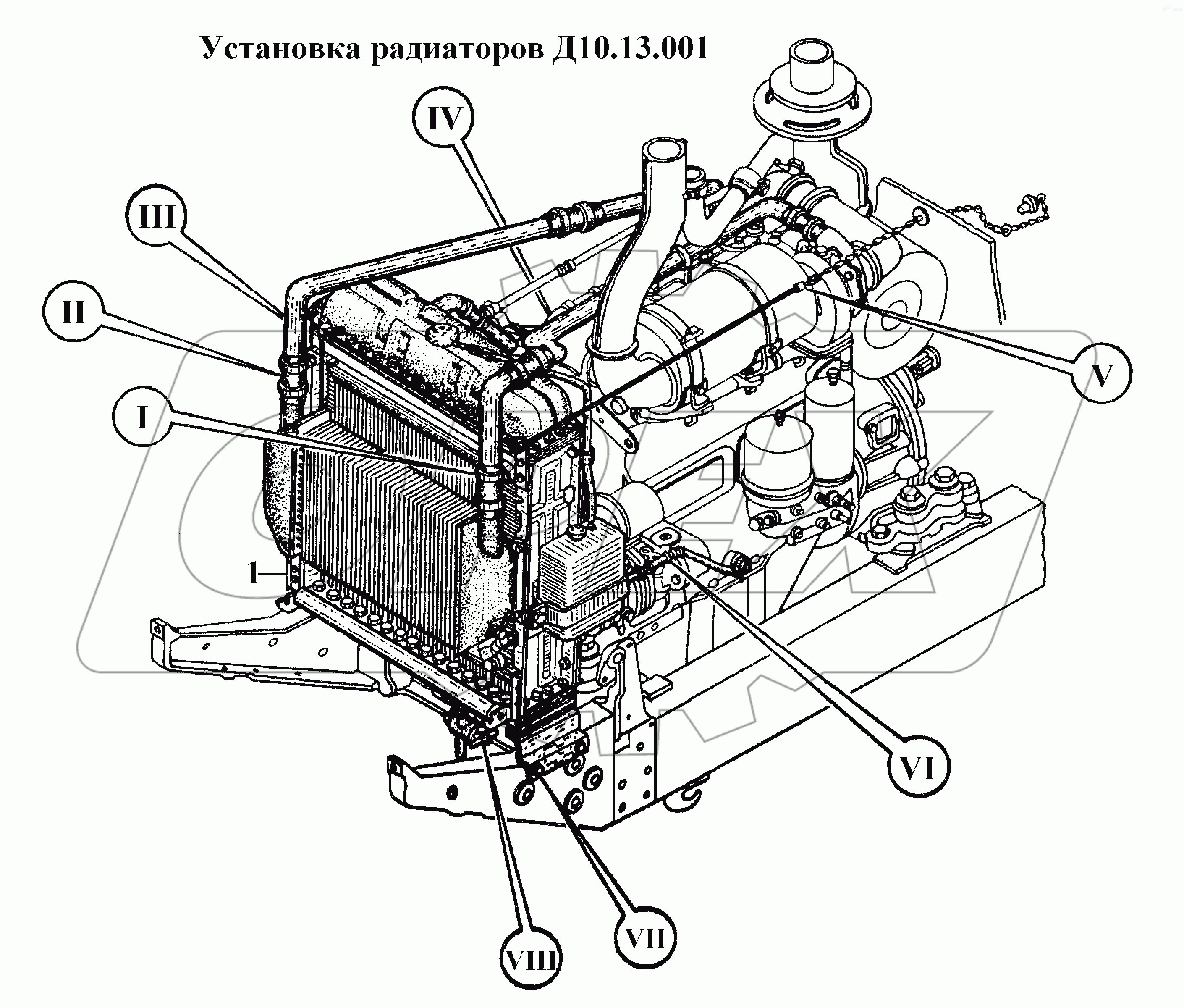 Установка радиаторов Д10.13.001

IV

III

II

I

V

1

VI

VII

VIII