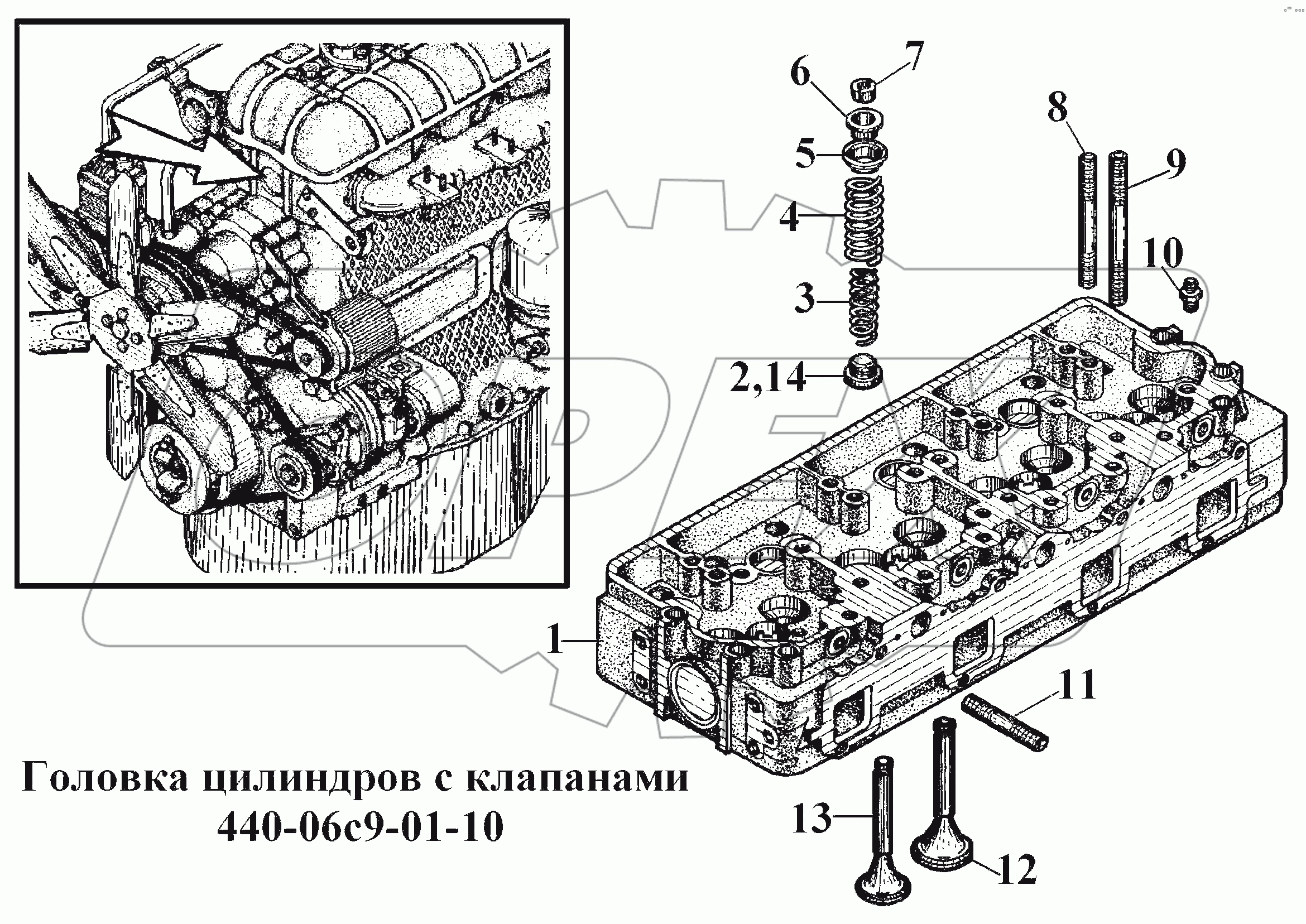 7
6
5
4
3
2,14
8
9
10
1
11
13
12

Головка цилиндров с клапанами
440-06с9-01-10