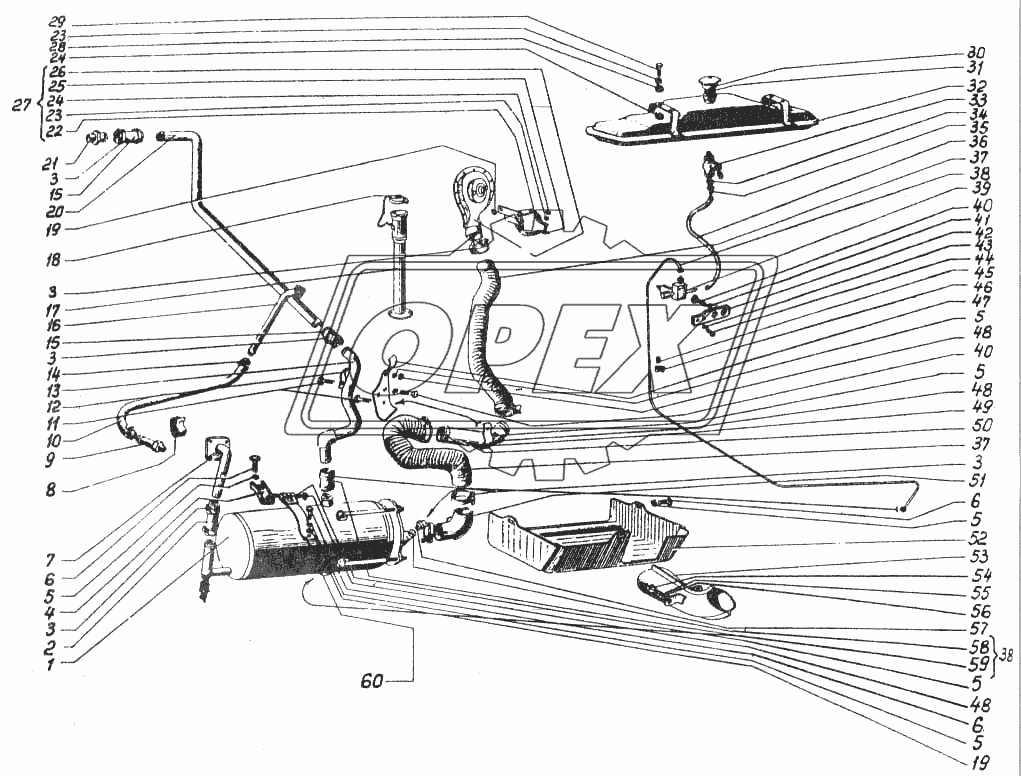 29
23
28
24
27
26
25
24
23
22
21
3
15
20
19
18
3
17
16
15
3
14
13
12
11
10
9
8
7
6
5
4
3
2
1
60
30
31
32
33
34
35
36
37
38
39
40
41
42
43
44
45
46
47
5
48
40
5
48
49
50
37
3
51
6
5
52
53
54
55
56
57
58
59
38
5
48
6
5
19
OPEX