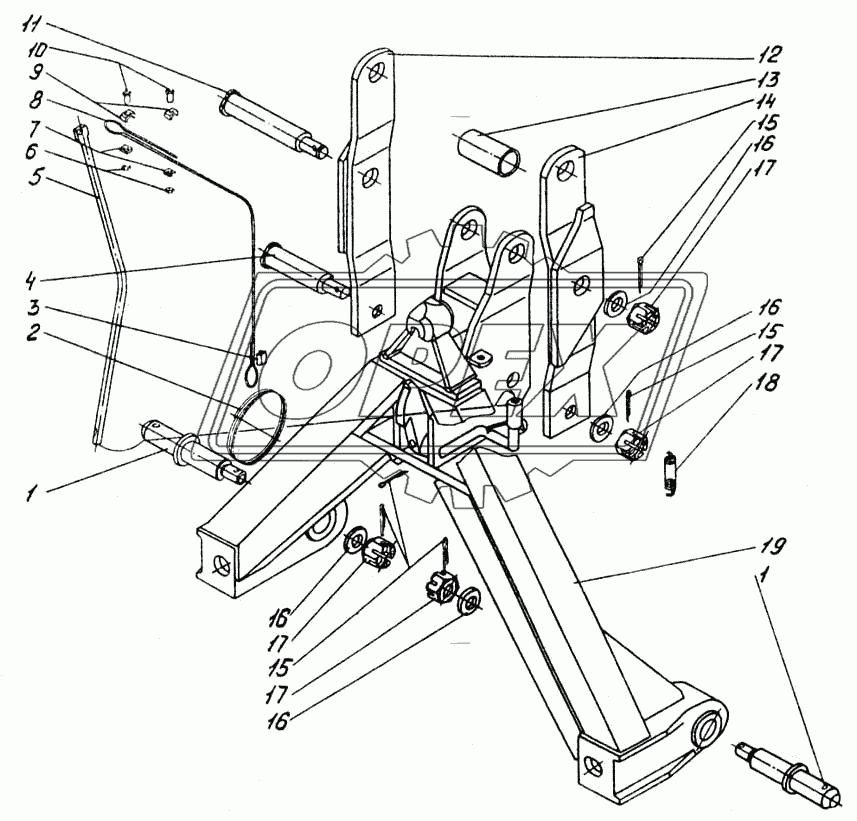 11
10
9
8
7
6
5
4
3
2
1
12
13
14
15
16
17
16
15
17
18
19
1
16
17
15
17
16
OPEX