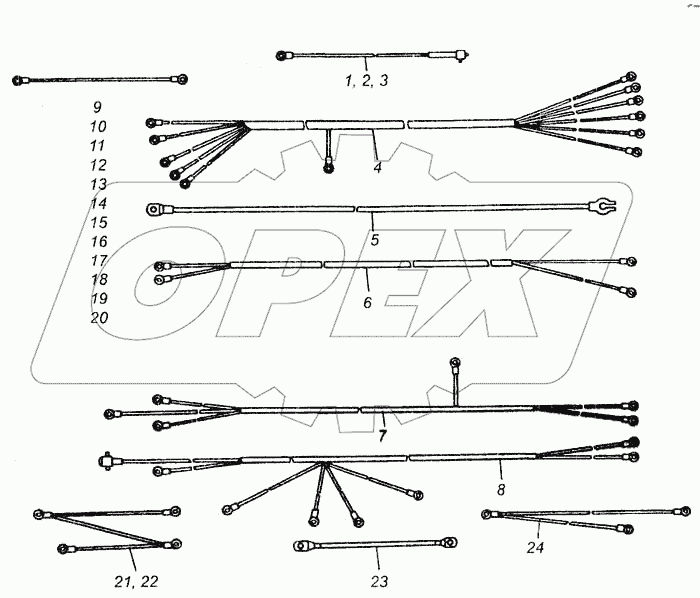 1, 2, 3

9
10
11
12
13
14
15
16
17
18
19
20

4

5

6

OPEX

7

8

21, 22

23

24