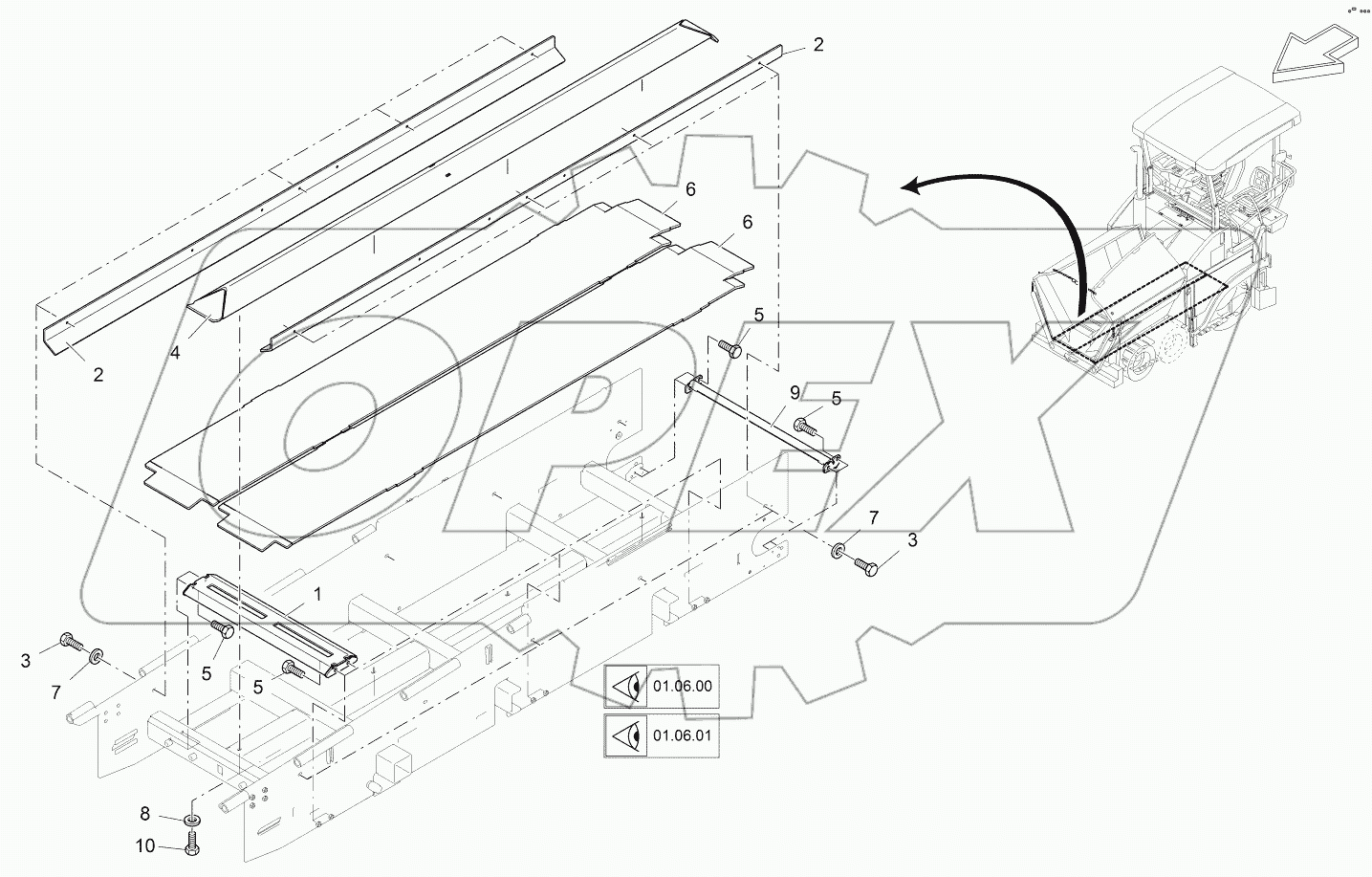 2
6
6
2
4
5
9
5
7
3
1
3
7
5
5
01.06.00
01.06.01
8
10
OPEX