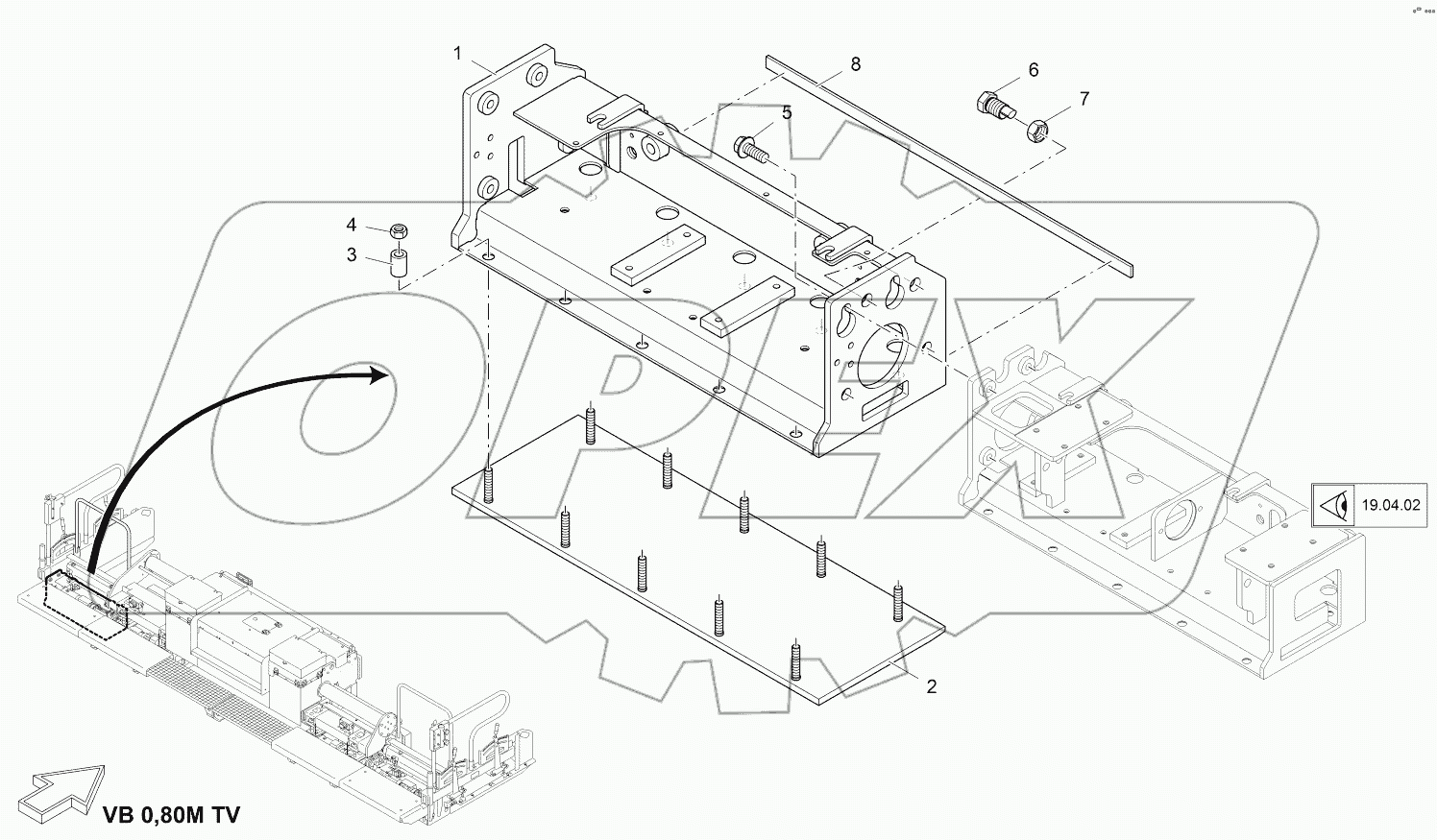 1
8
6
7
5
4
3
OPEX
19.04.02
2
VB 0,80M TV