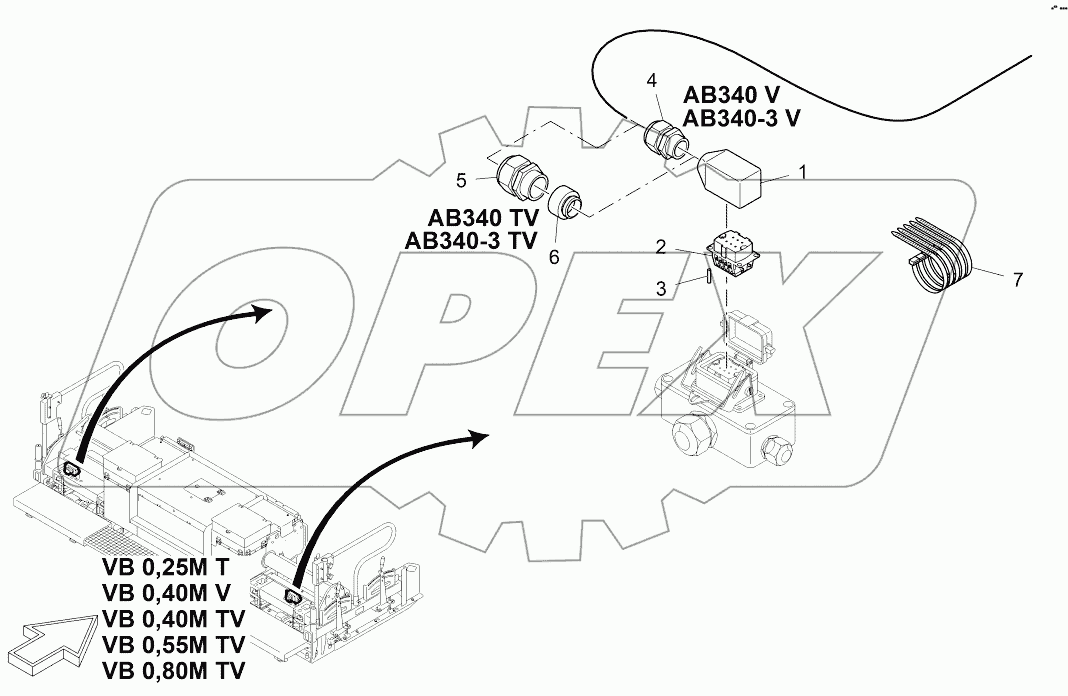 4
AB340 V
AB340-3 V
5
1
AB340 TV
AB340-3 TV
6
2
3
7
OPEX
VB 0,25M T
VB 0,40M V
VB 0,40M TV
VB 0,55M TV
VB 0,80M TV